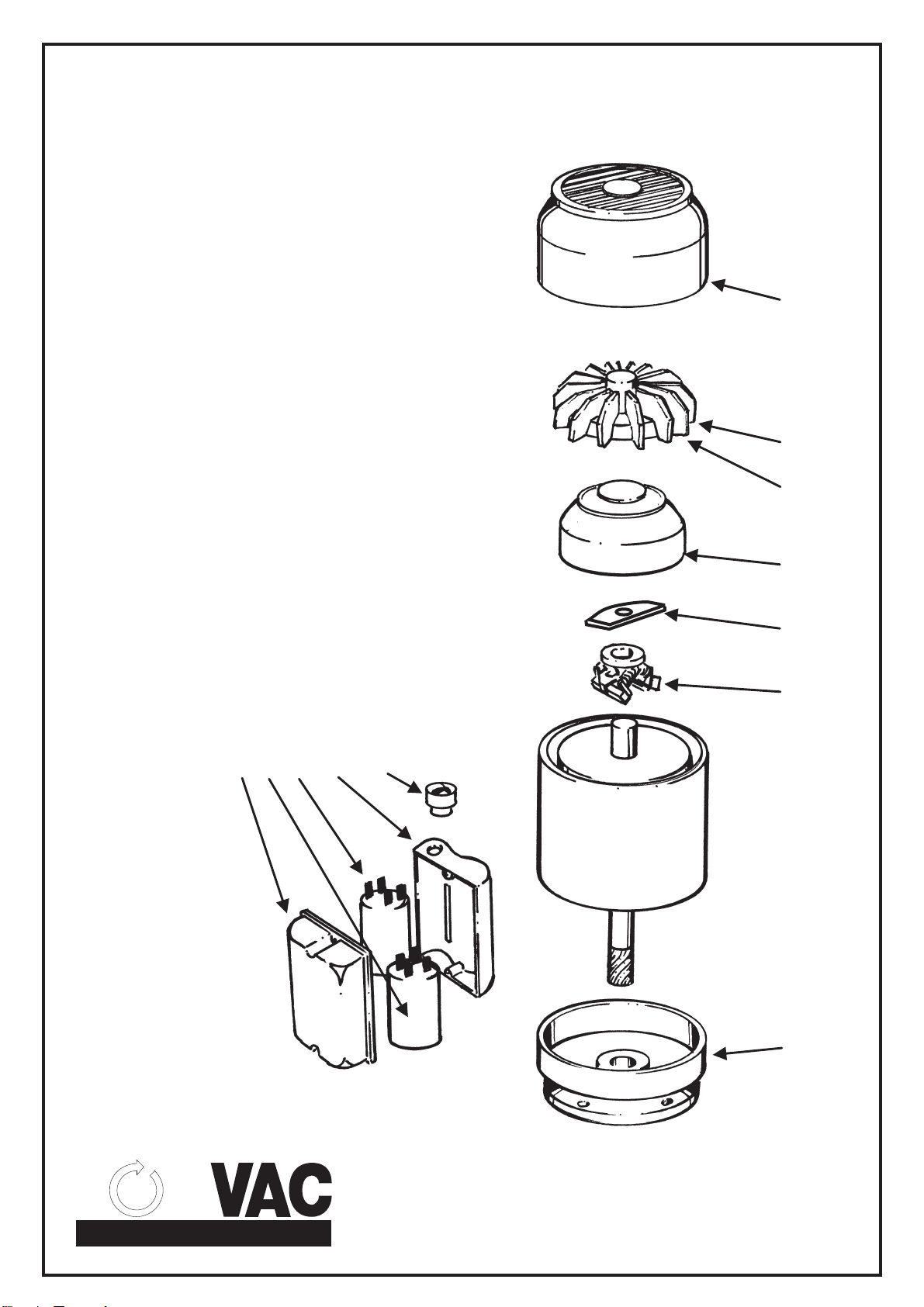 VAC