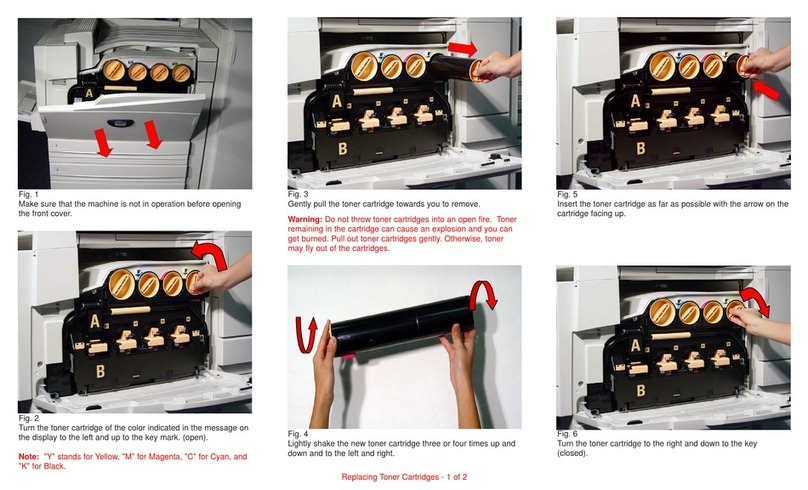 A

Fig. 1
Make sure that the machine is not in operation before opening the front cover.

A

B

Fig. 2
Turn the toner cartridge of the color indicated in the message on the display to the left and up to the key mark. (open).

Note: "Y" stands for Yellow, "M" for Magenta, "C" for Cyan, and "K" for Black.

A

B

Fig. 3
Gently pull the toner cartridge towards you to remove.

Warning: Do not throw toner cartridges into an open fire. Toner remaining in the cartridge can cause an explosion and you can get burned. Pull out toner cartridges gently. Otherwise, toner may fly out of the cartridges.

Fig. 4
Lightly shake the new toner cartridge three or four times up and down and to the left and right.

A

B

Fig. 5
Insert the toner cartridge as far as possible with the arrow on the cartridge facing up.

A

B

Fig. 6
Turn the toner cartridge to the right and down to the key (closed).

Replacing Toner Cartridges - 1 of 2