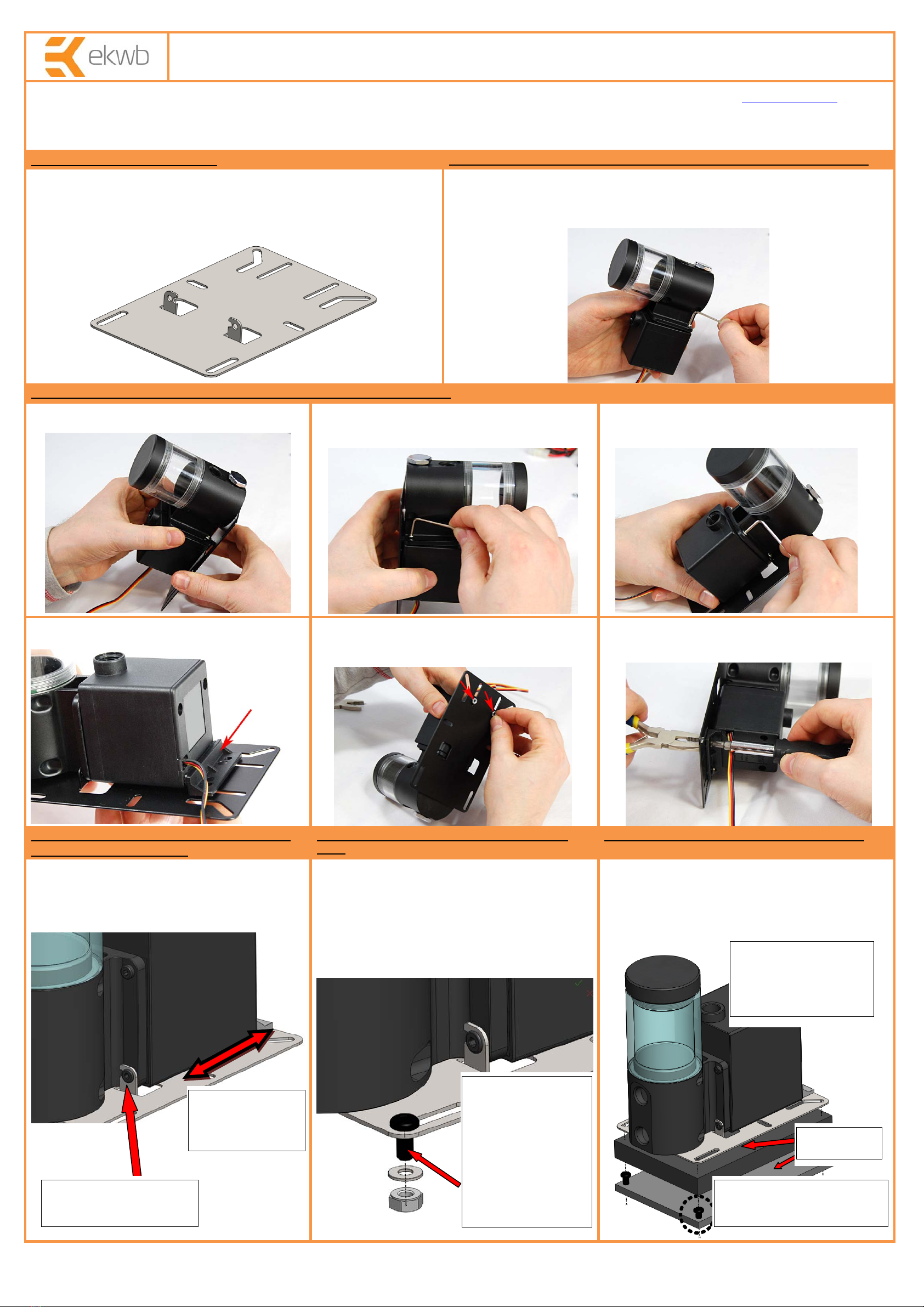 ekwb