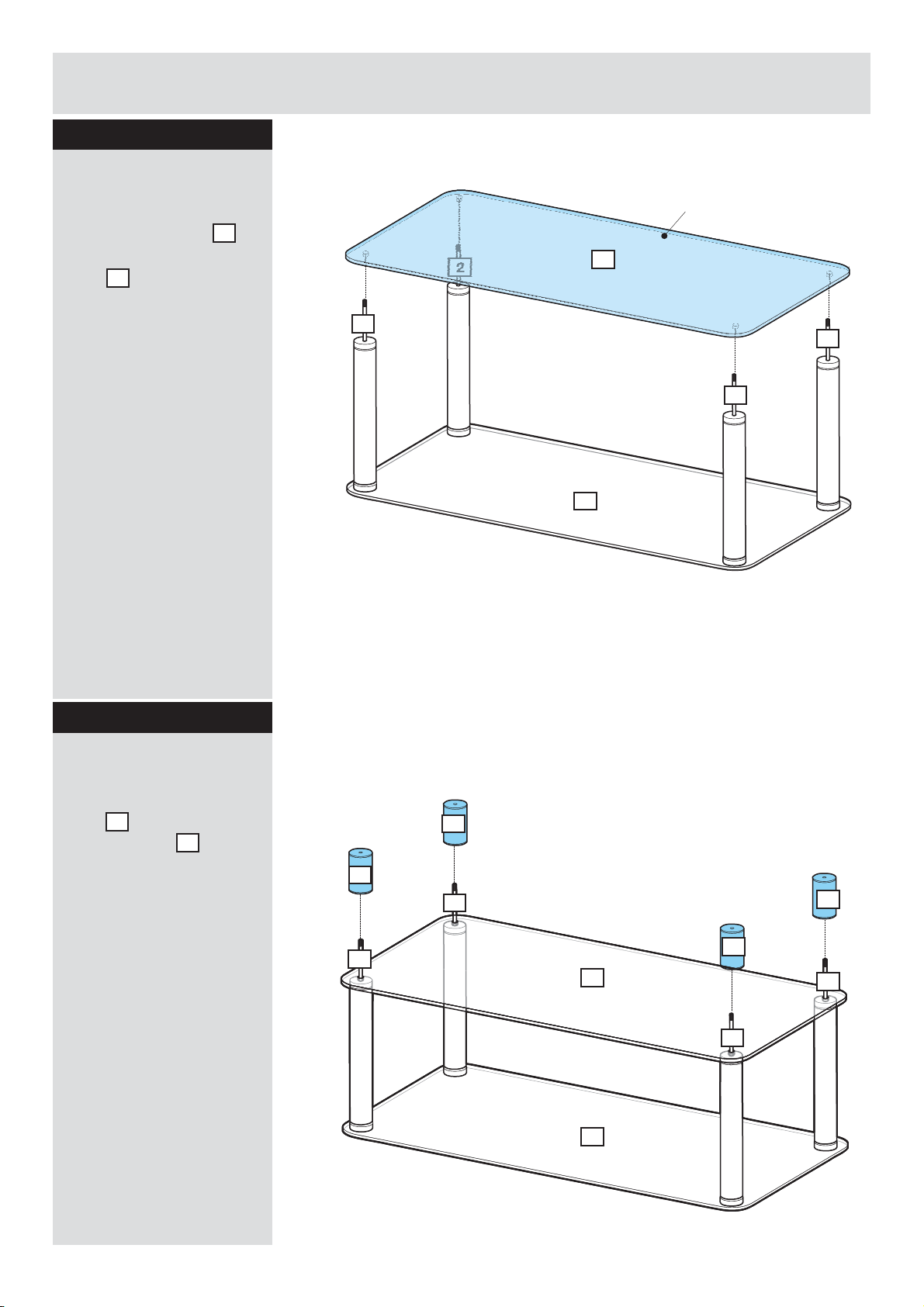 2