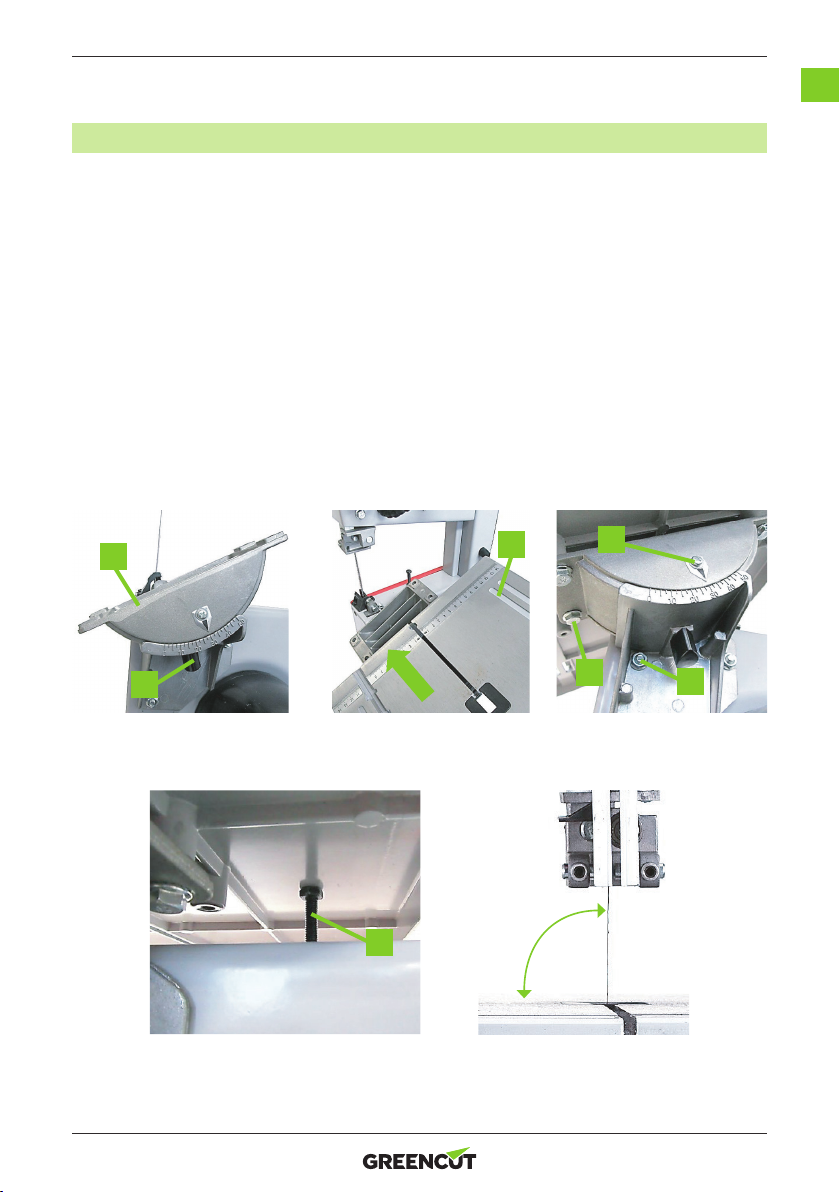 GREENCUT