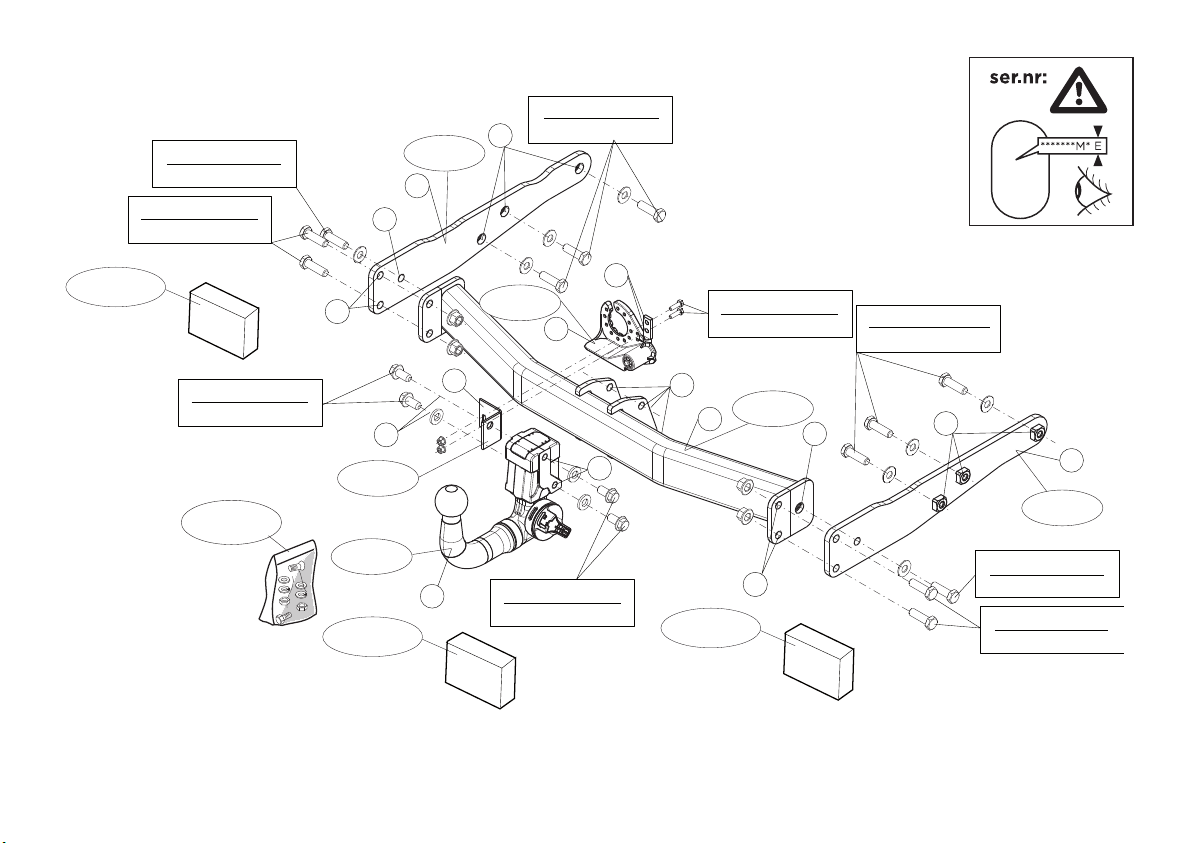 ser.nr:

*******M* E