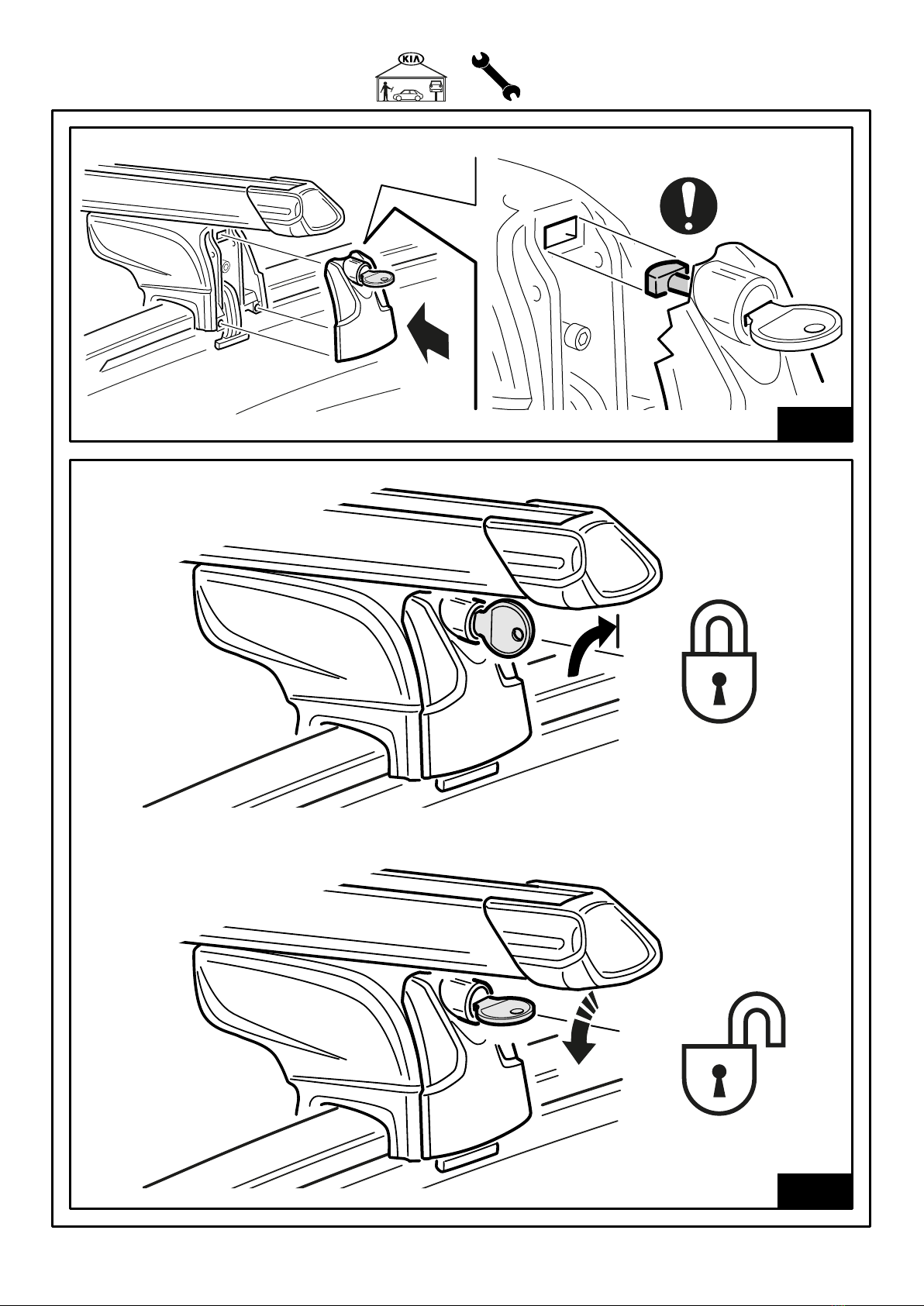 KIA