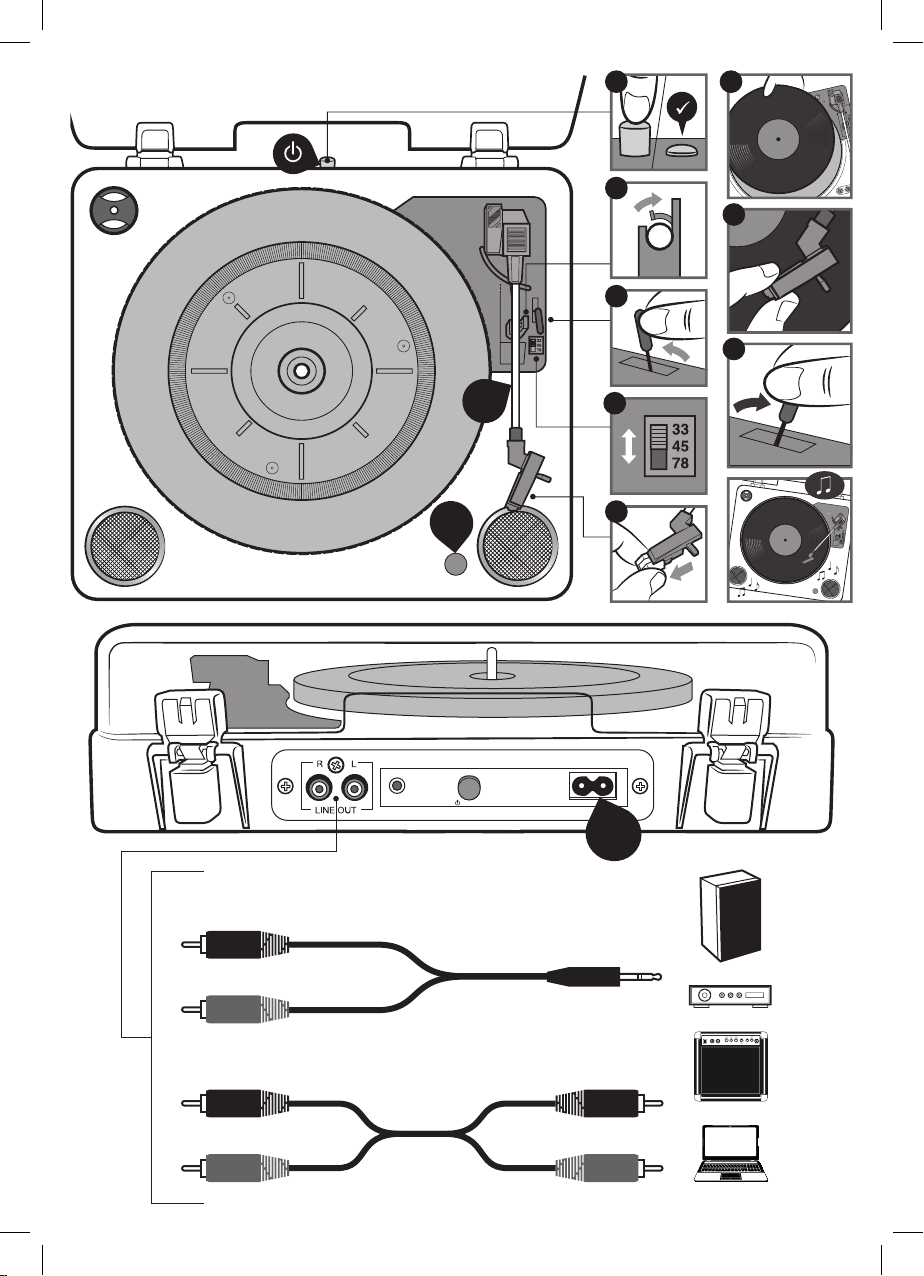 33
45
78

R L
LINE OUT