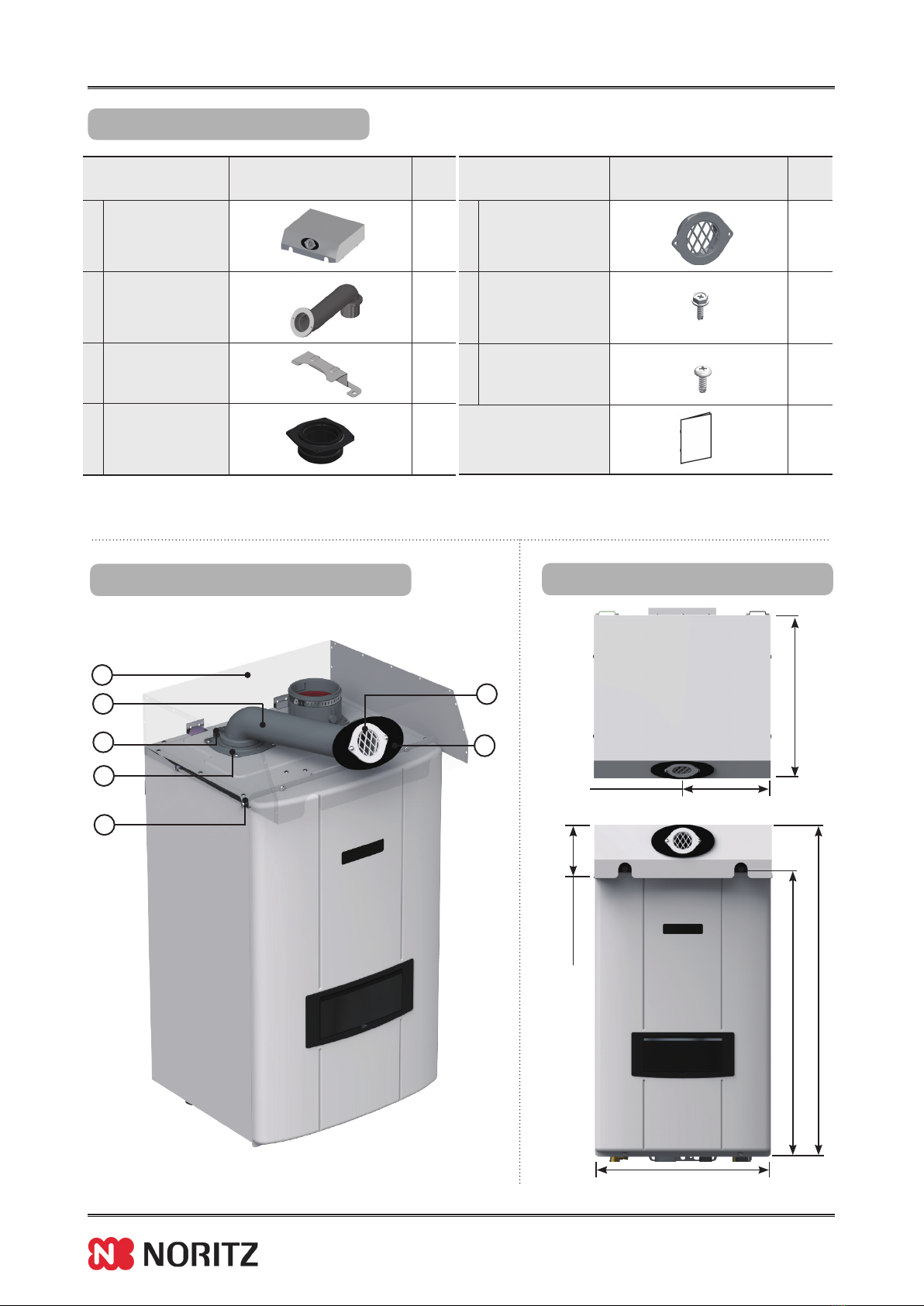 NORITZ