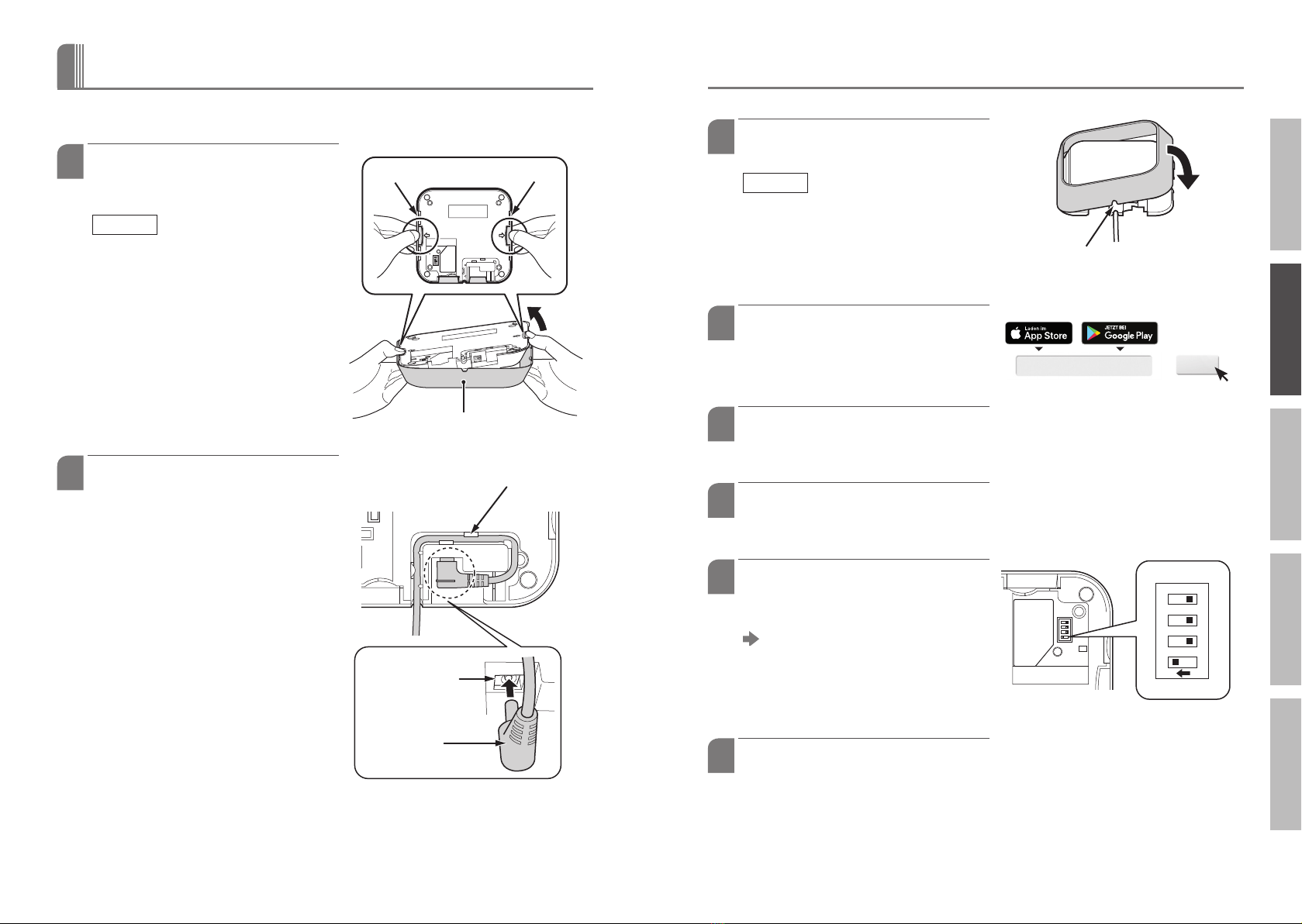 Laden im
App Store

JETZT BEI
Google Play