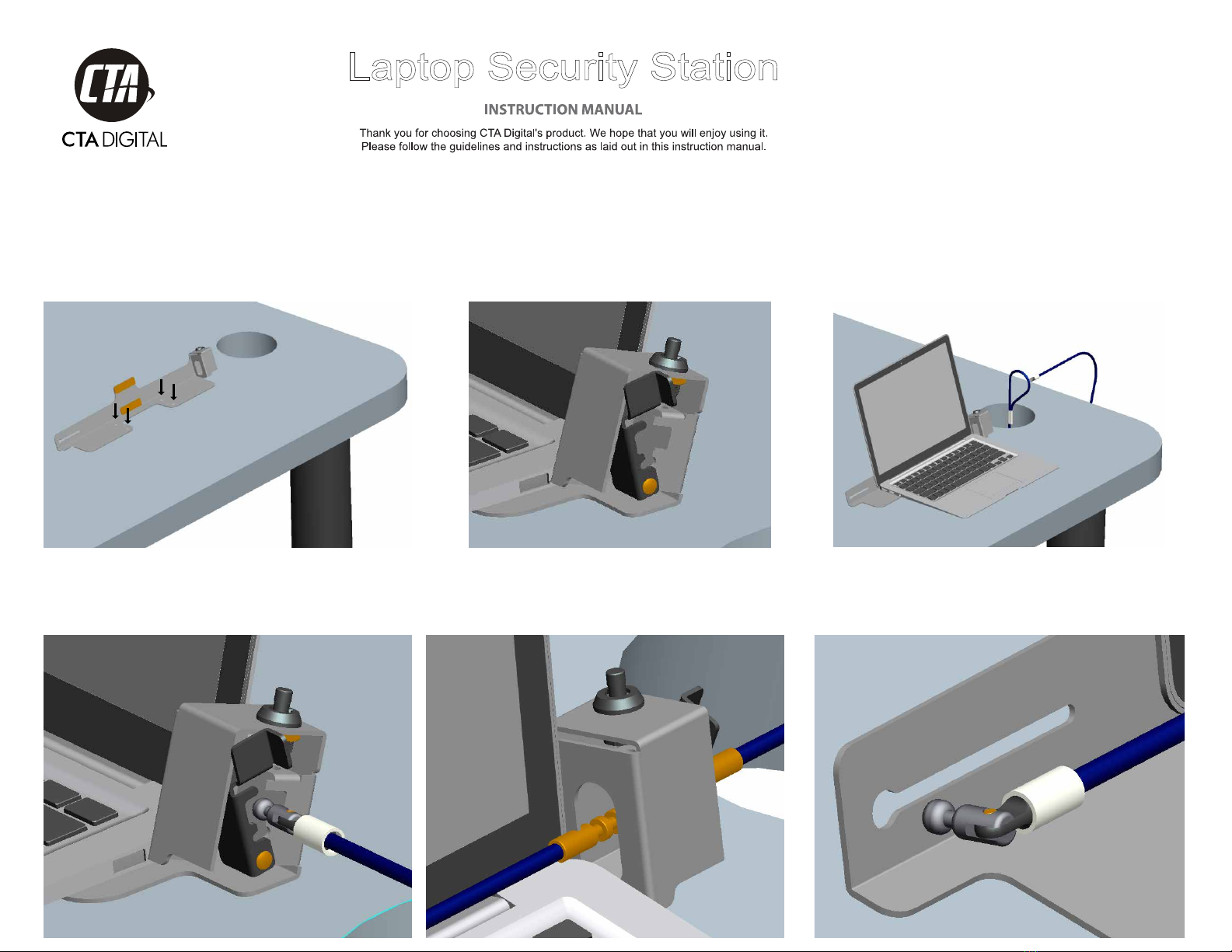 CTA

CTA DIGITAL

Laptop Security Station

INSTRUCTION MANUAL

Thank you for choosing CTA Digital's product. We hope that you will enjoy using it.
Please follow the guidelines and instructions as laid out in this instruction manual.