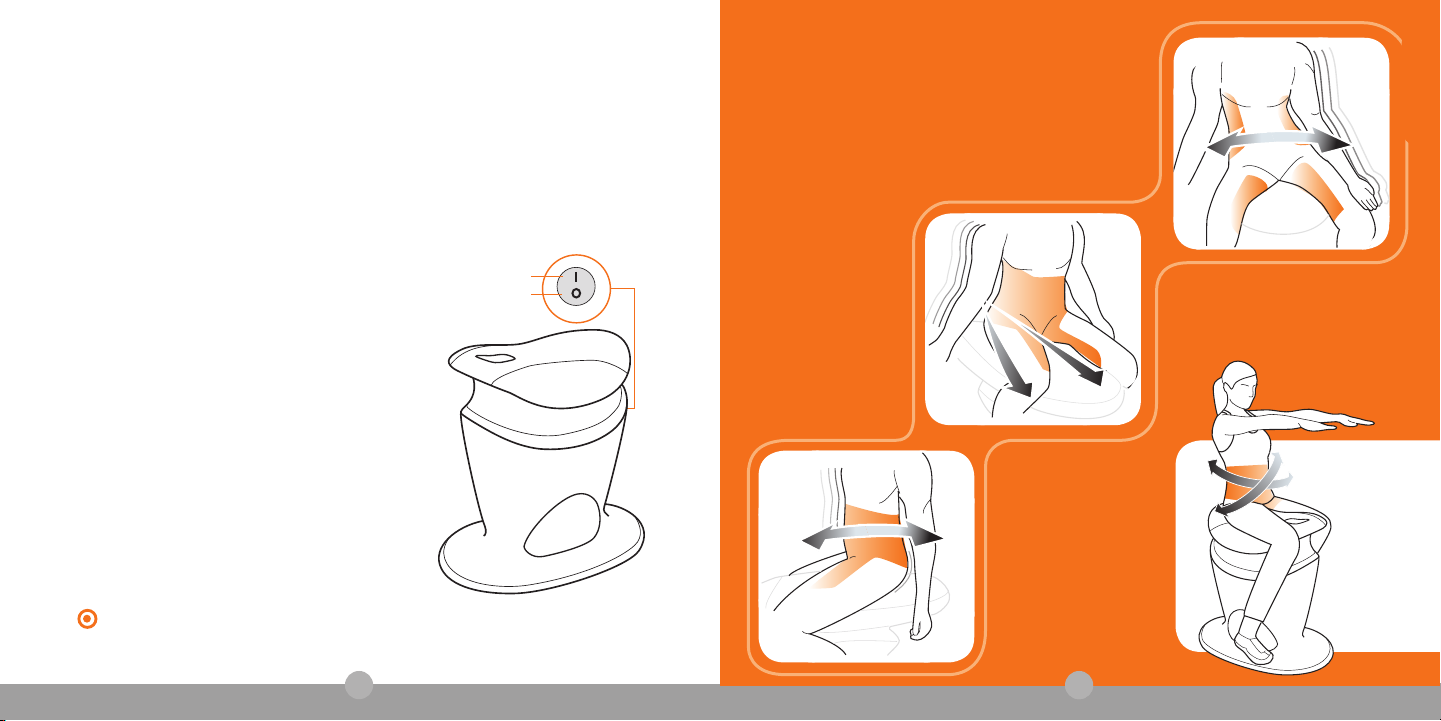 I
O