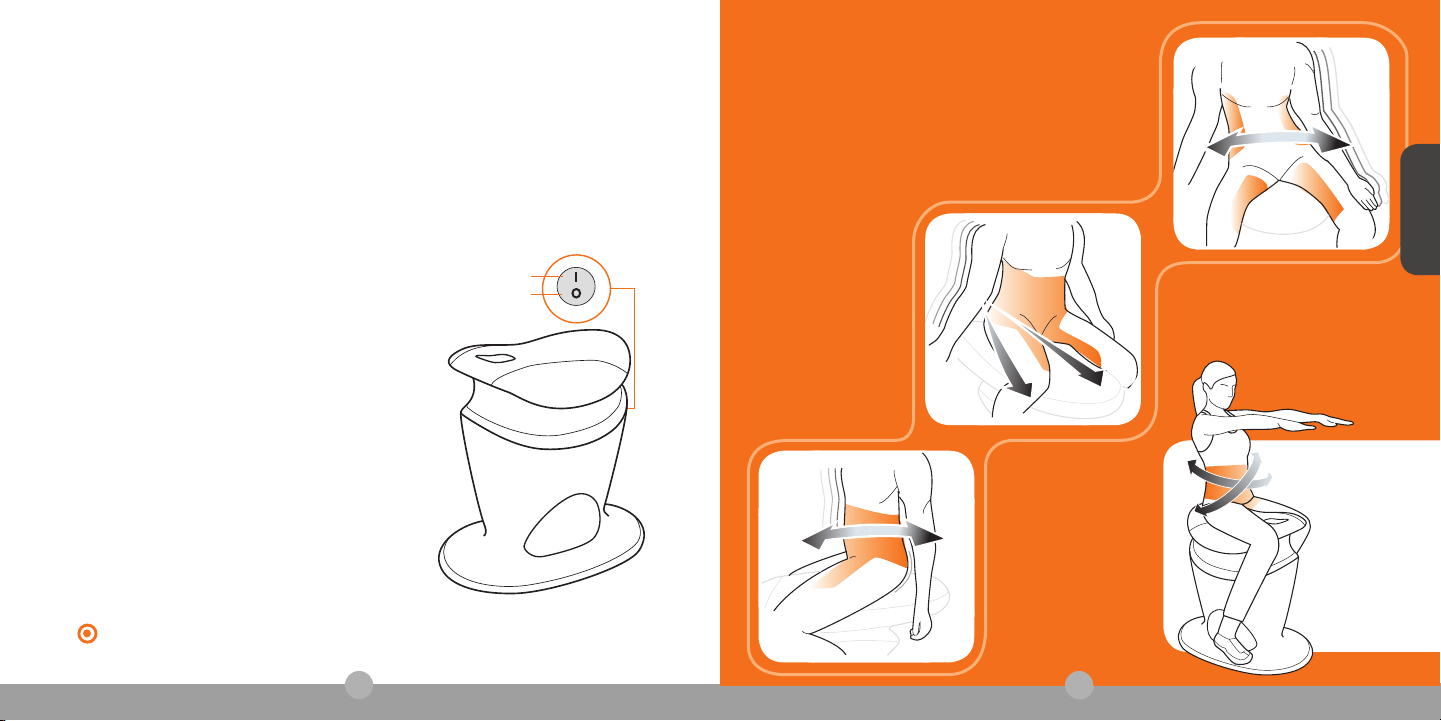 I
O