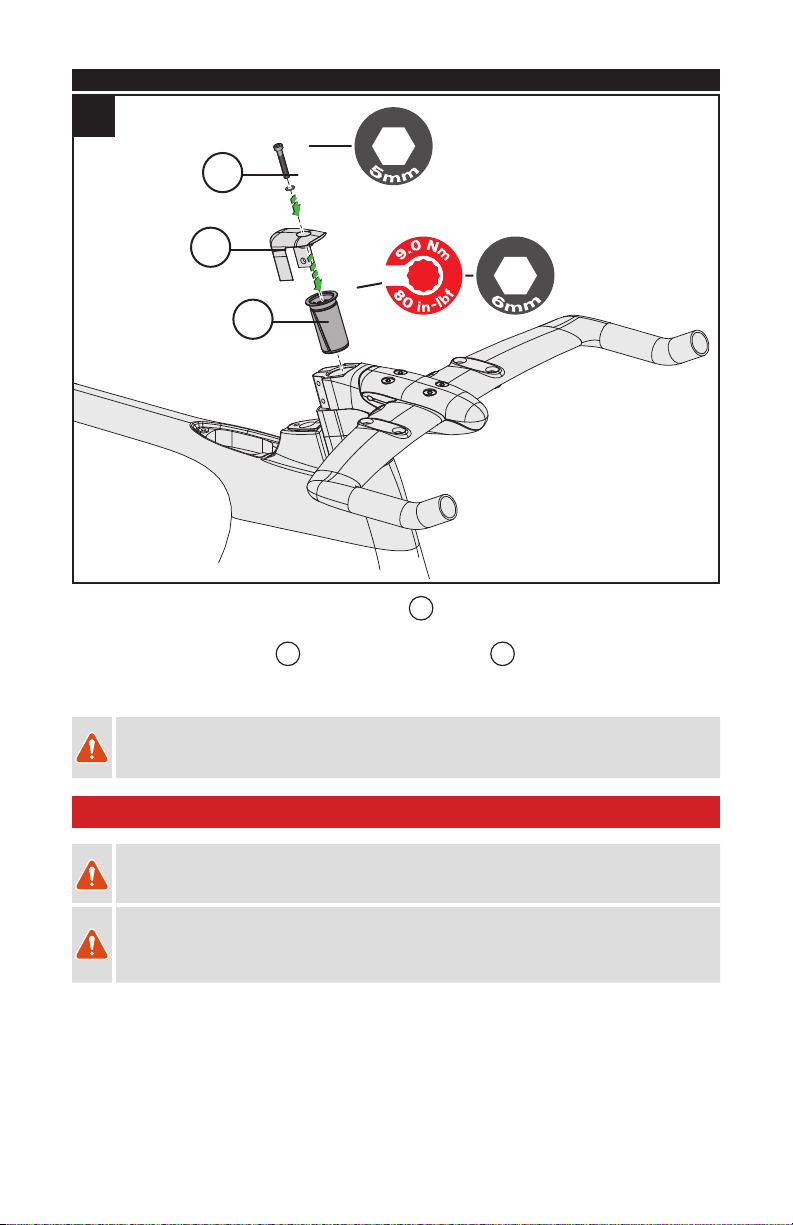 5mm

9.0 Nm
80 in-lbf

6mm