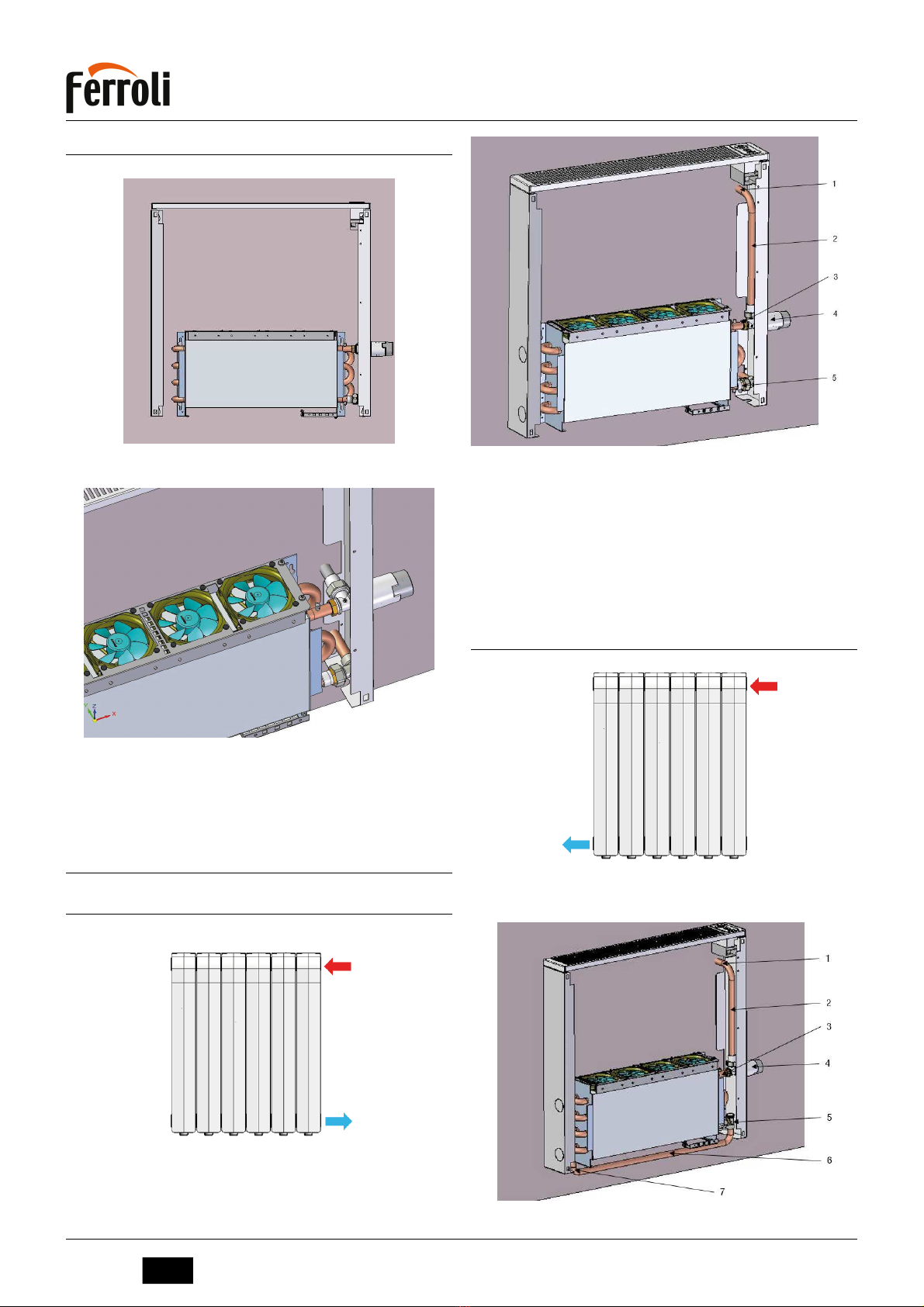 Ferroli

1
2
3
4
5

1
2
3
4
5
6
7