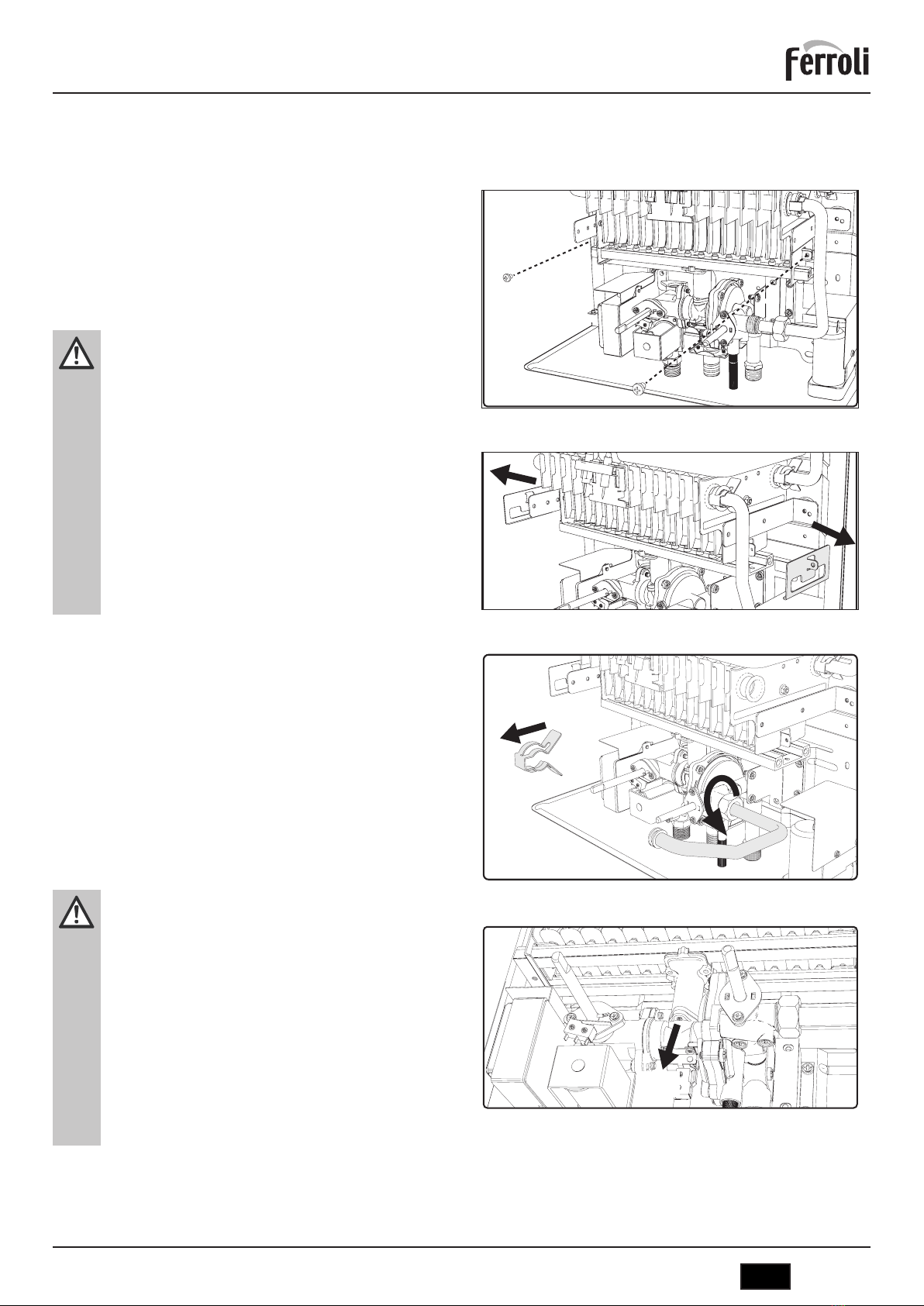 Ferroli