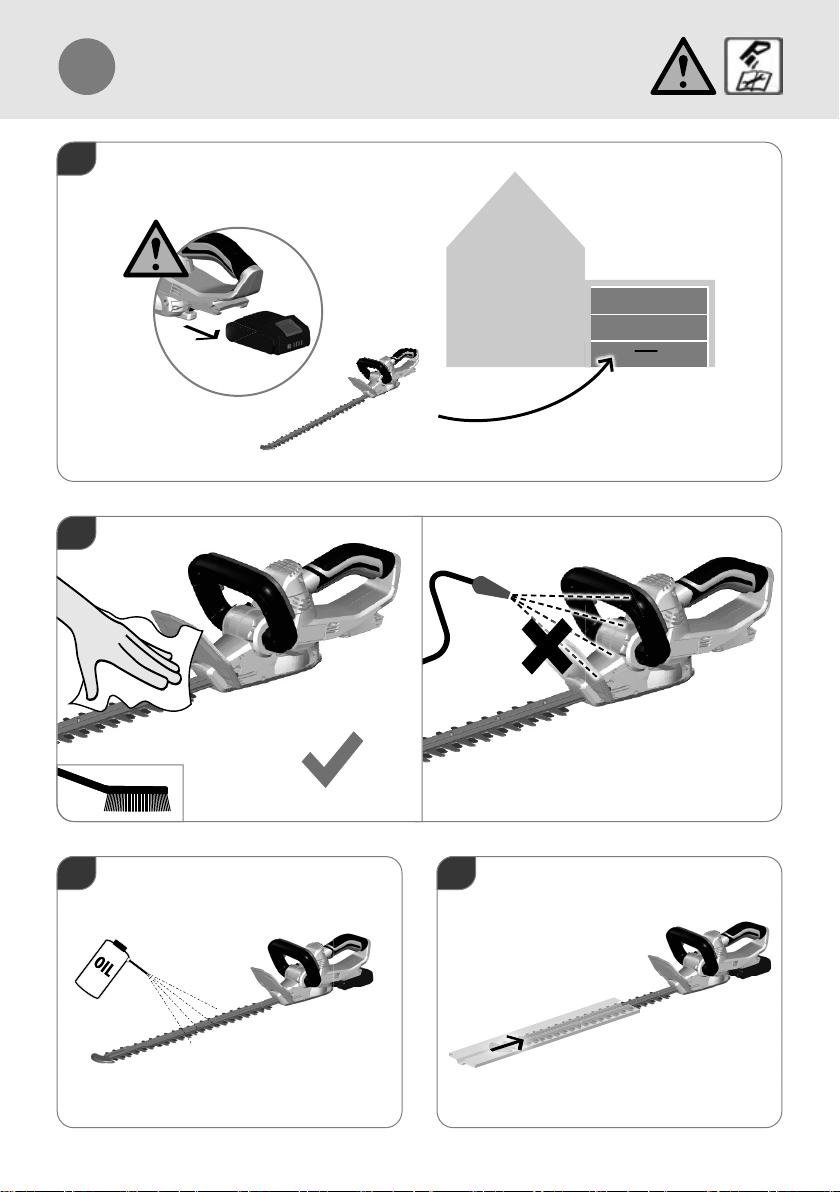 OIL