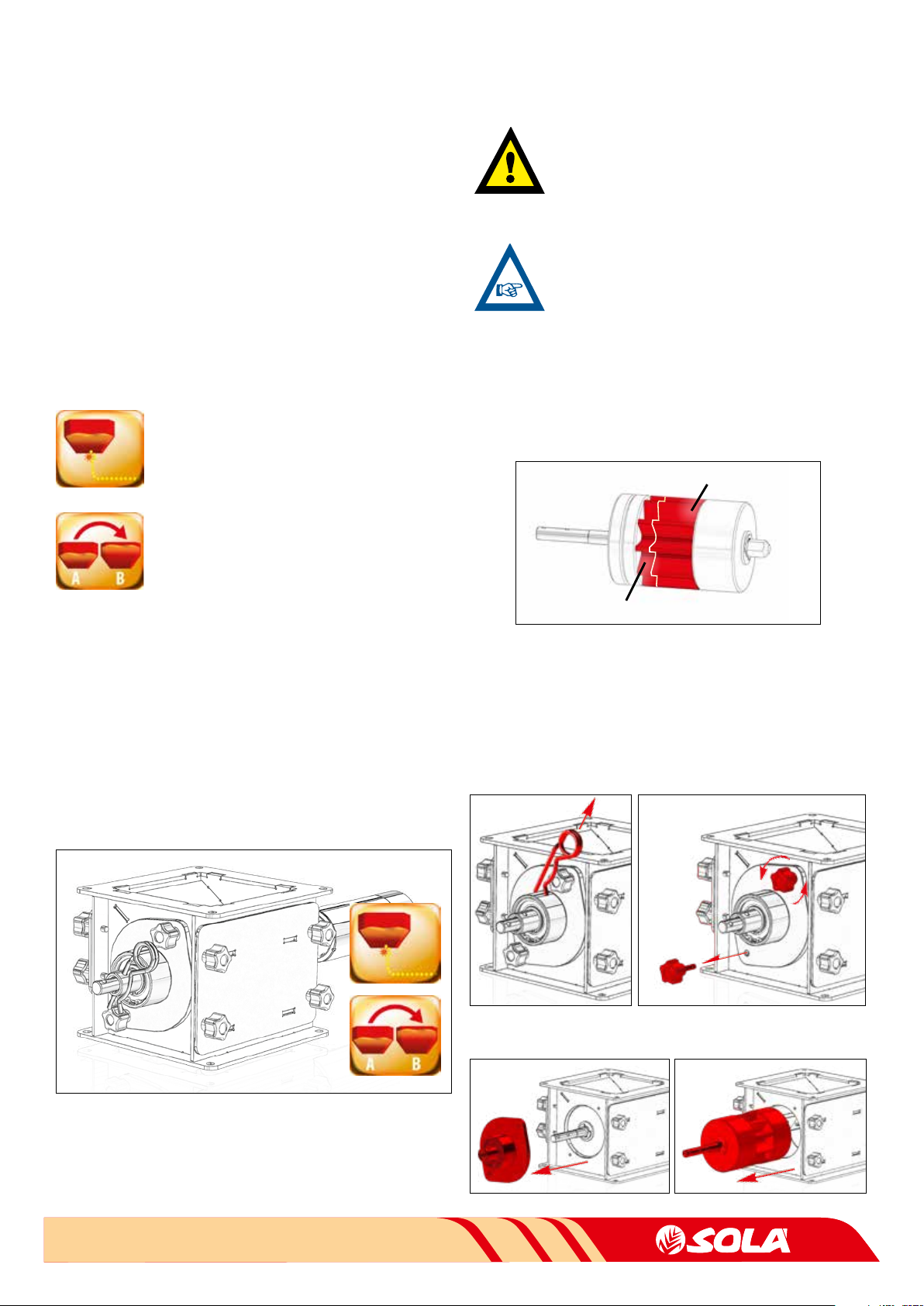 A B

A B

SOLA