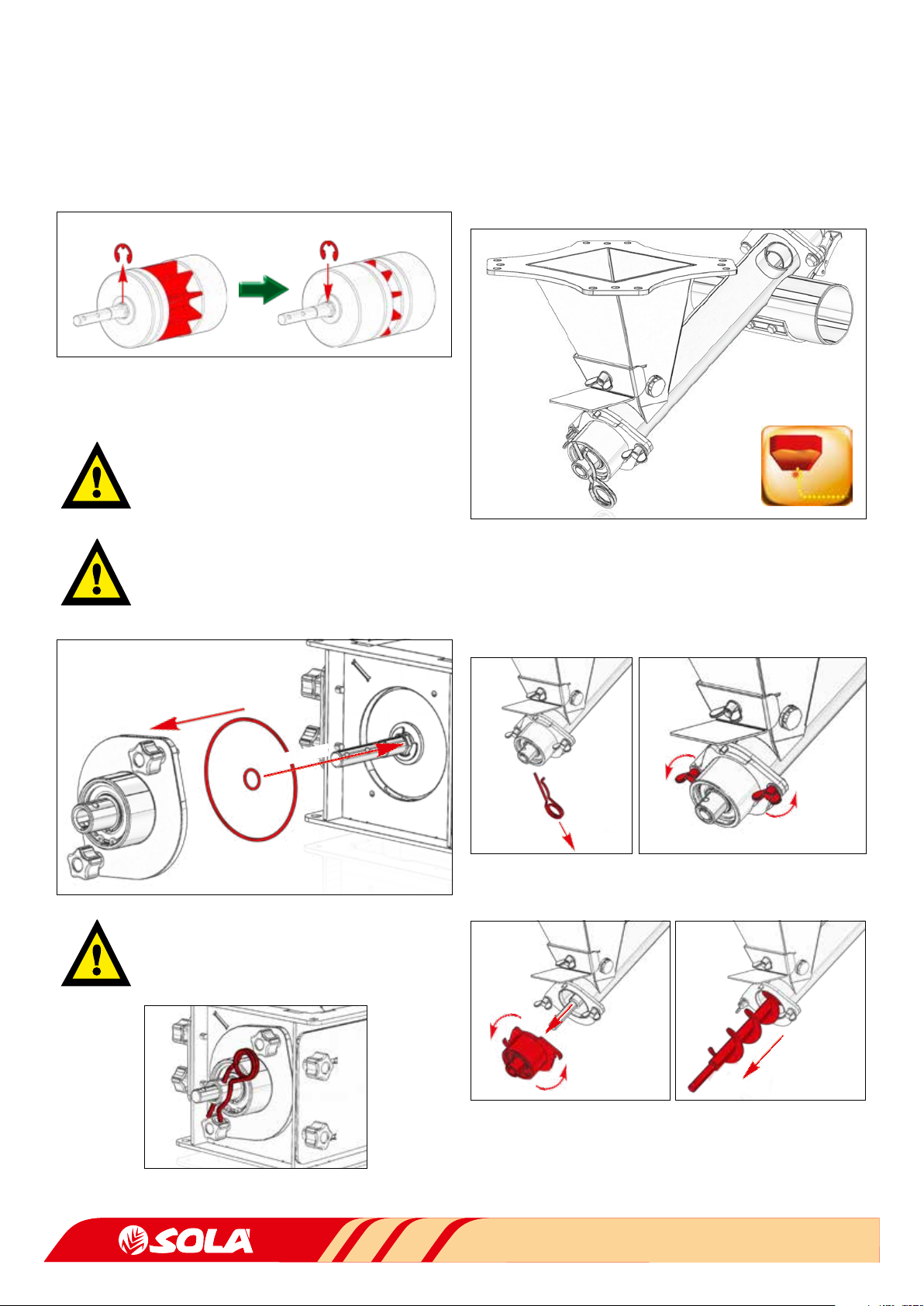 SOLA