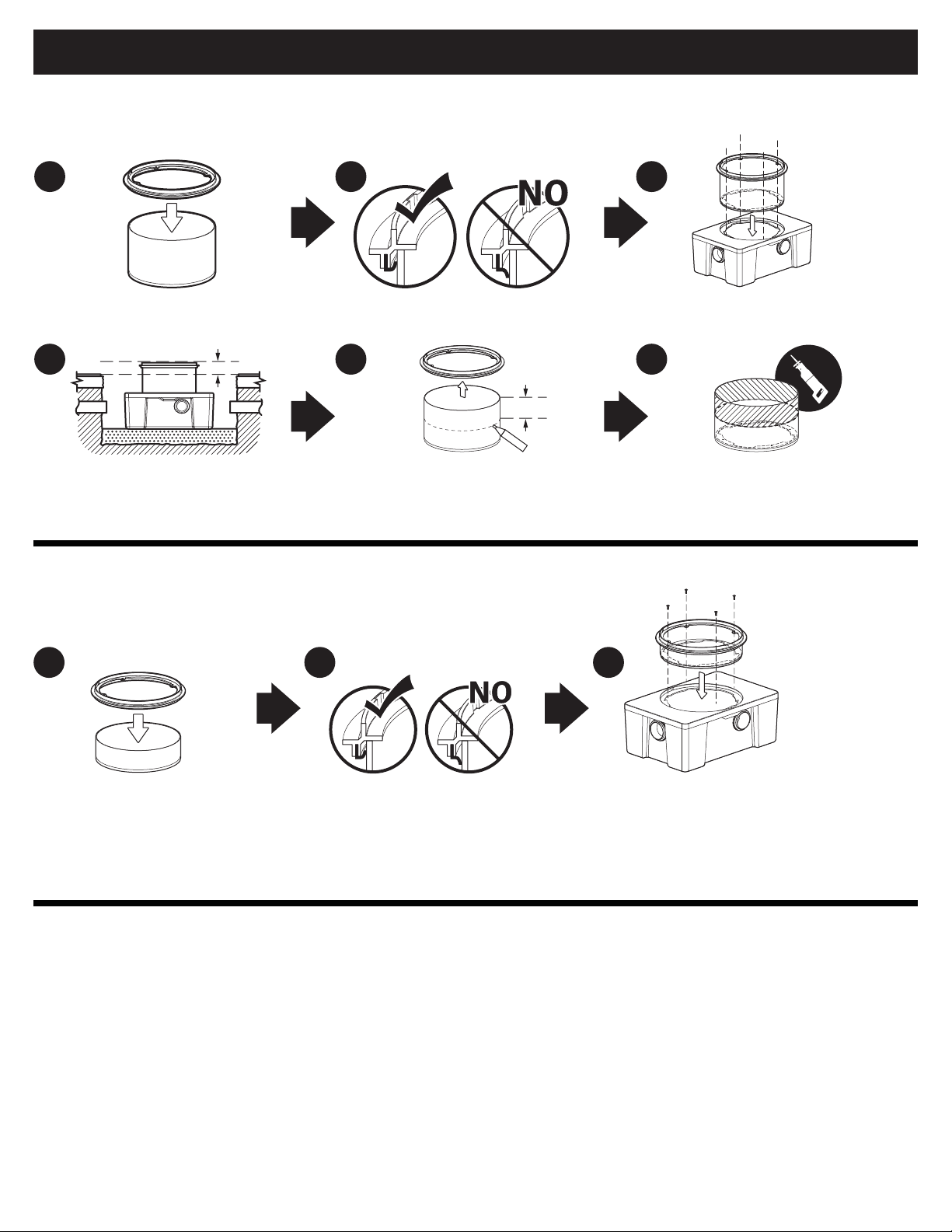 NO

NO