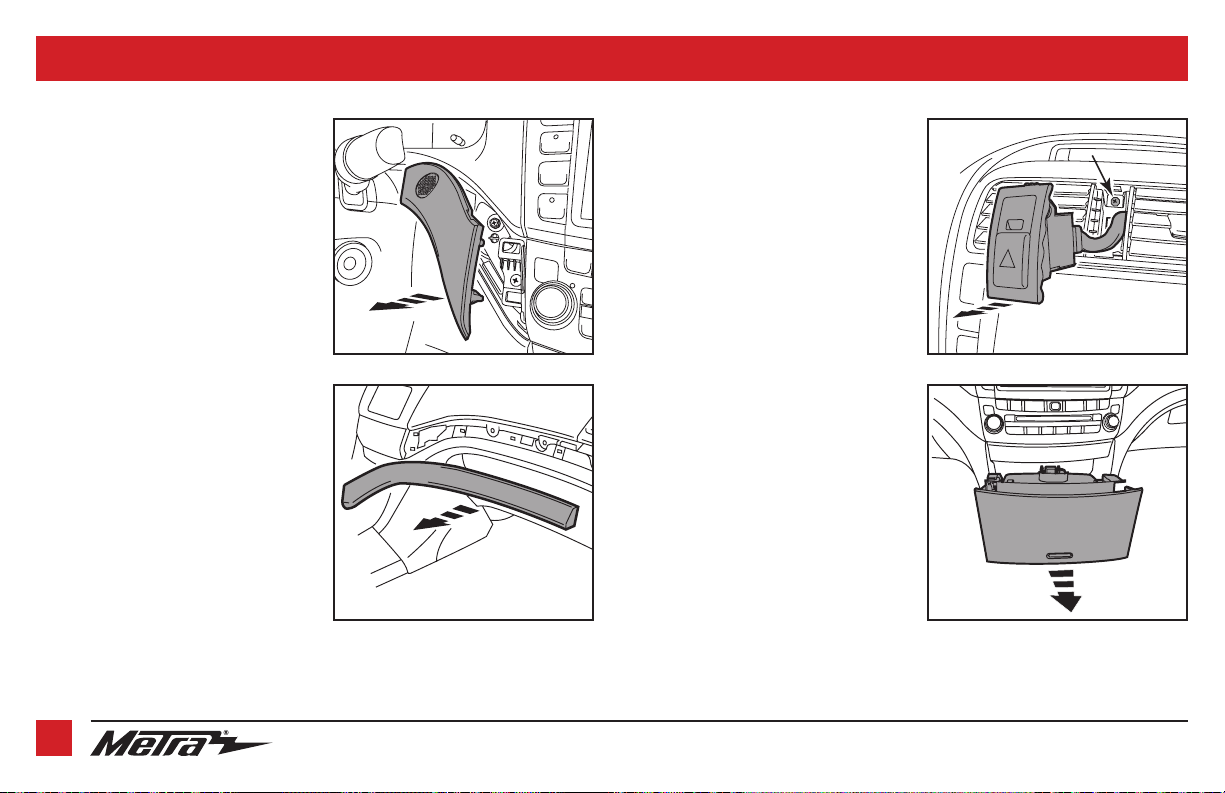 Metra®