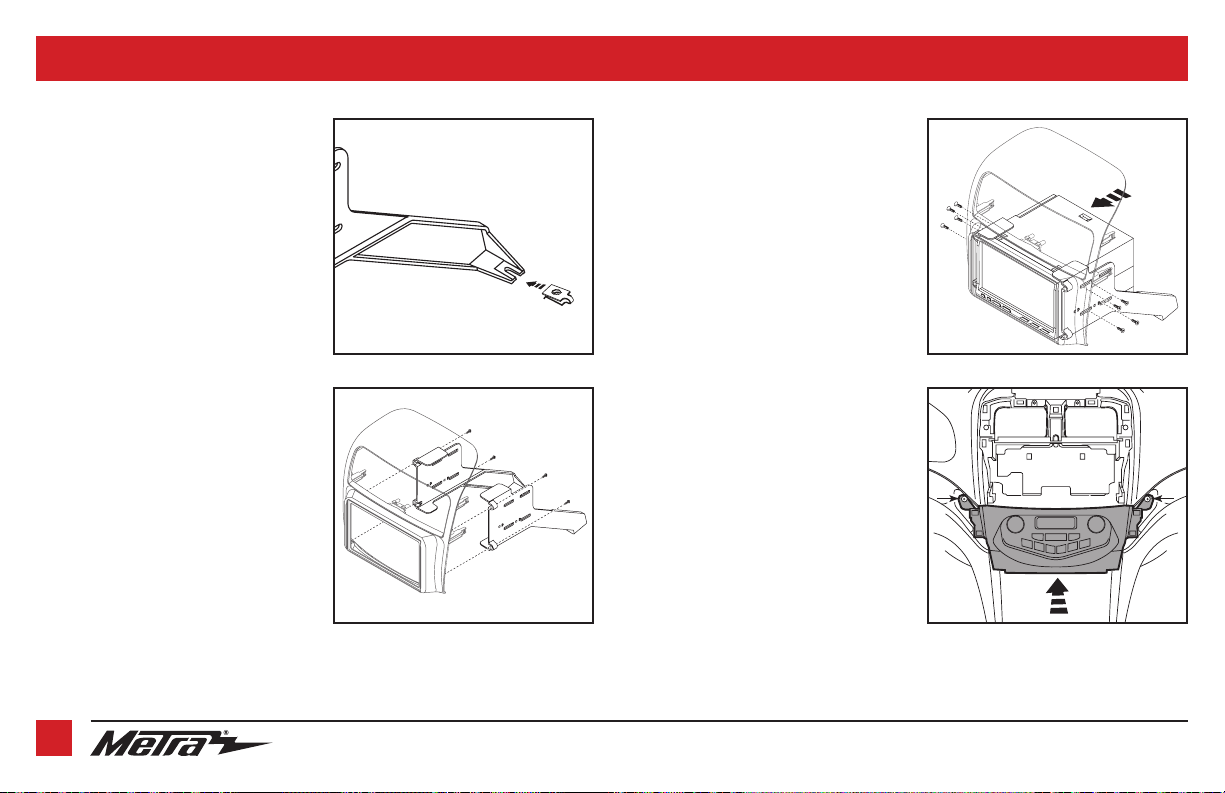 Metra®