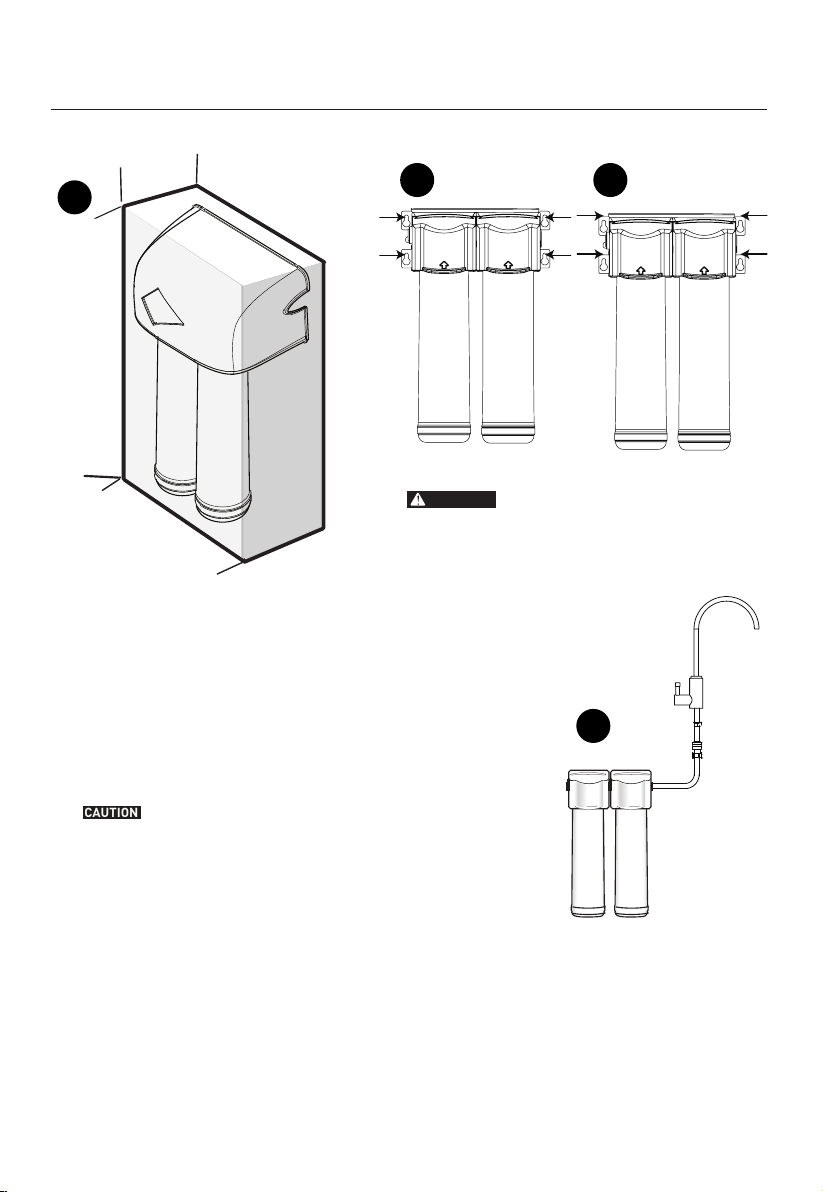 CAUTION