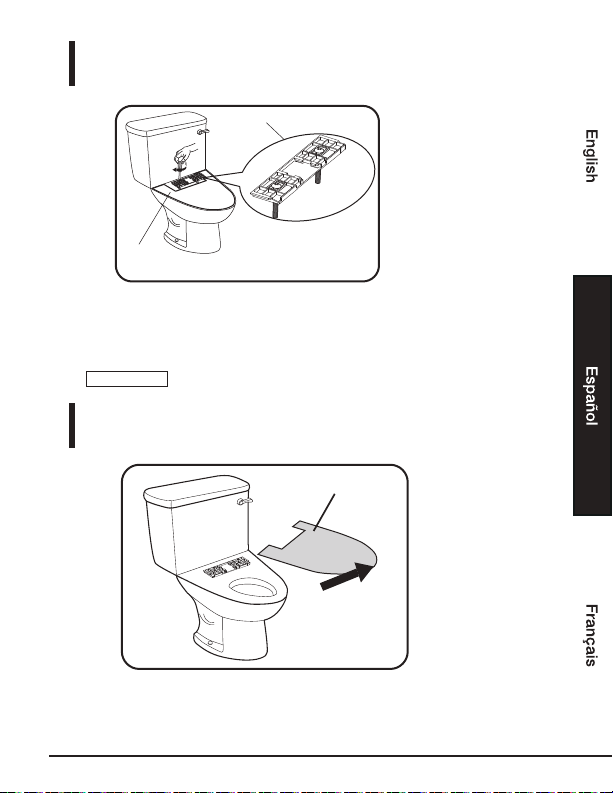 English

Español

Français