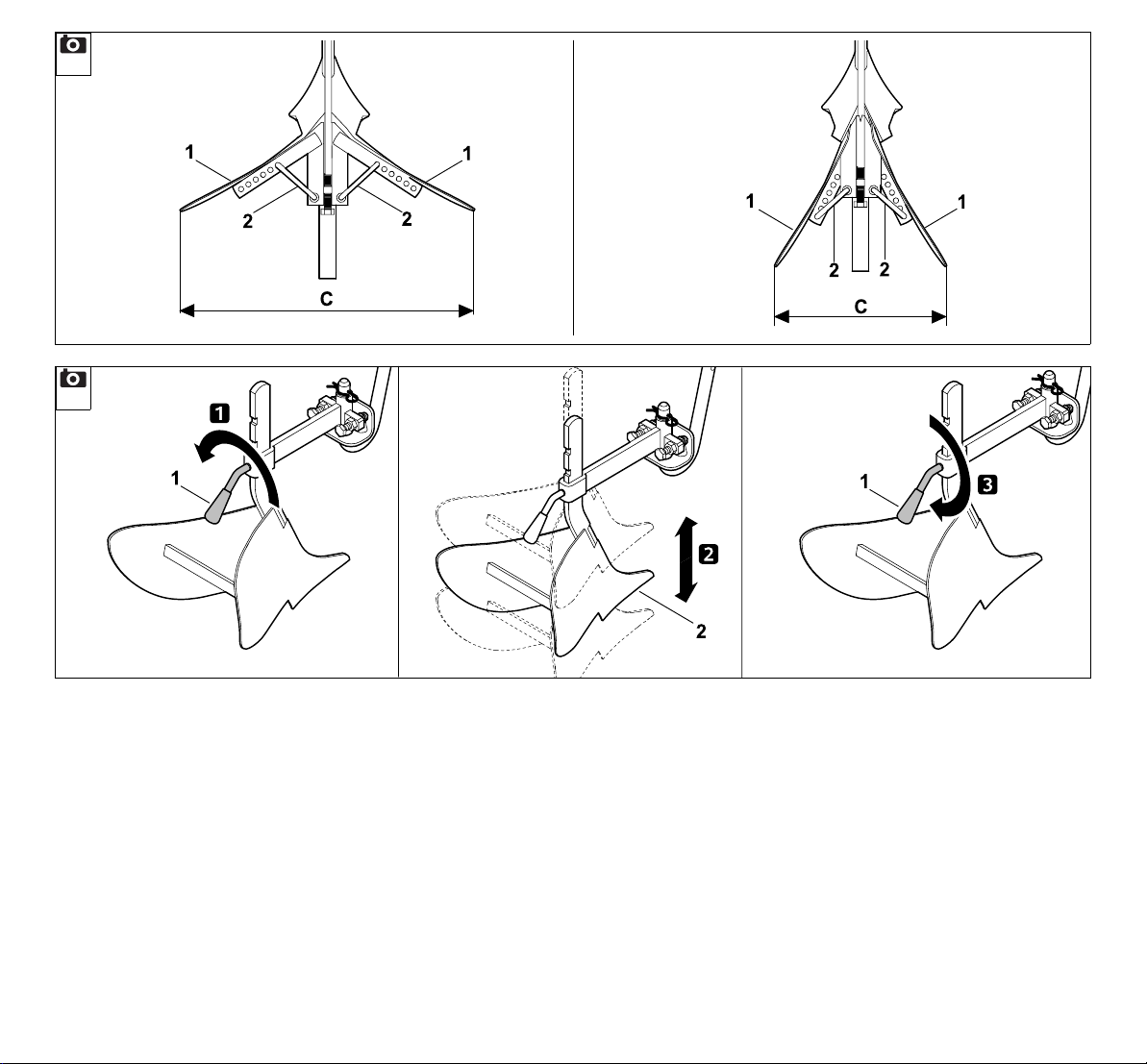 1
1
2
2
C

1
1
2
2
C

1
1

2
2

1
3