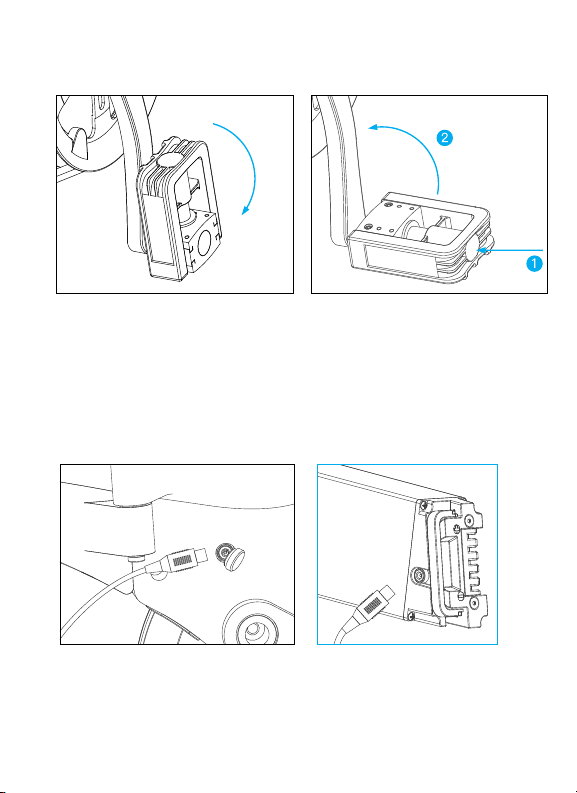 2

1