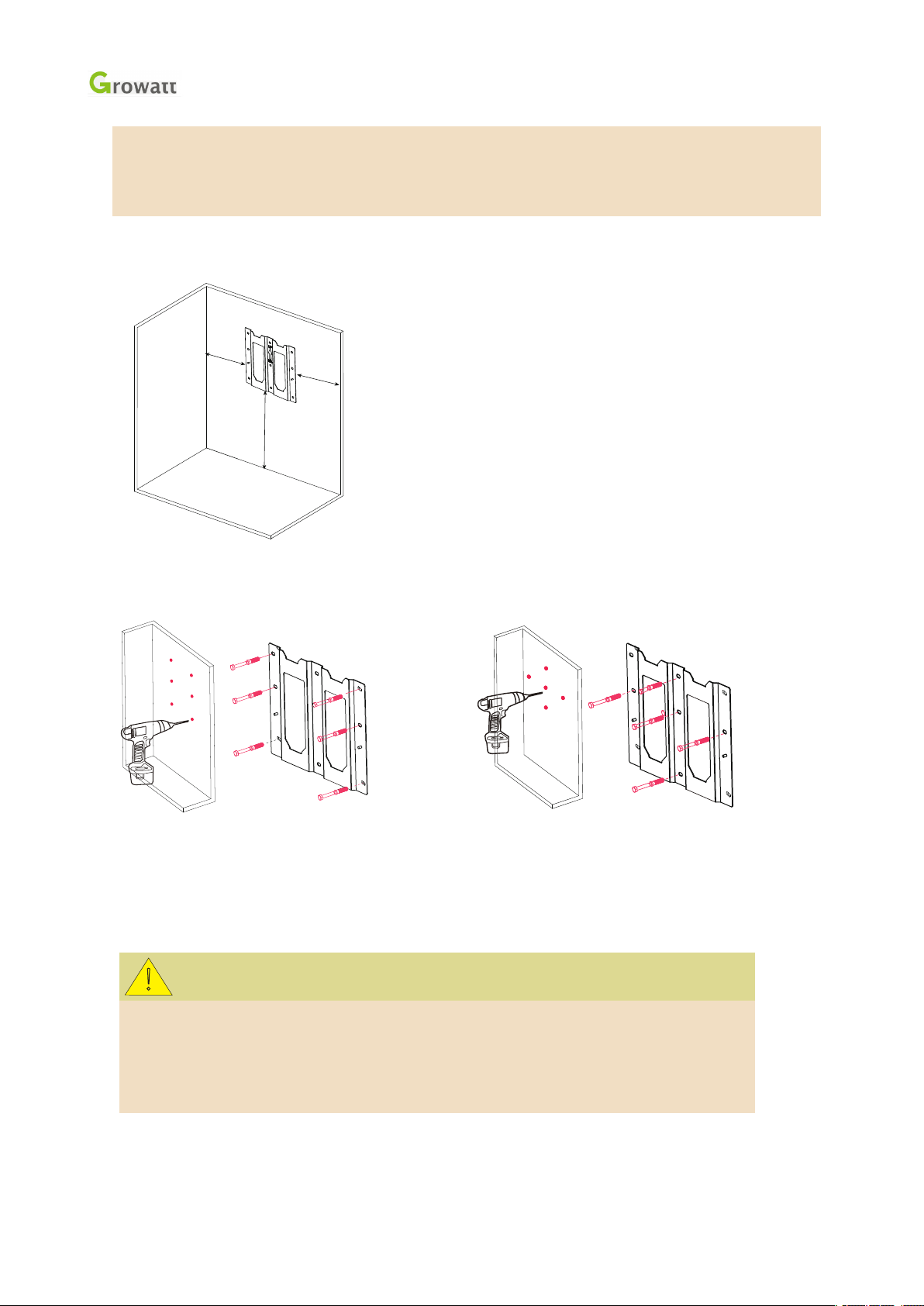 Growatt