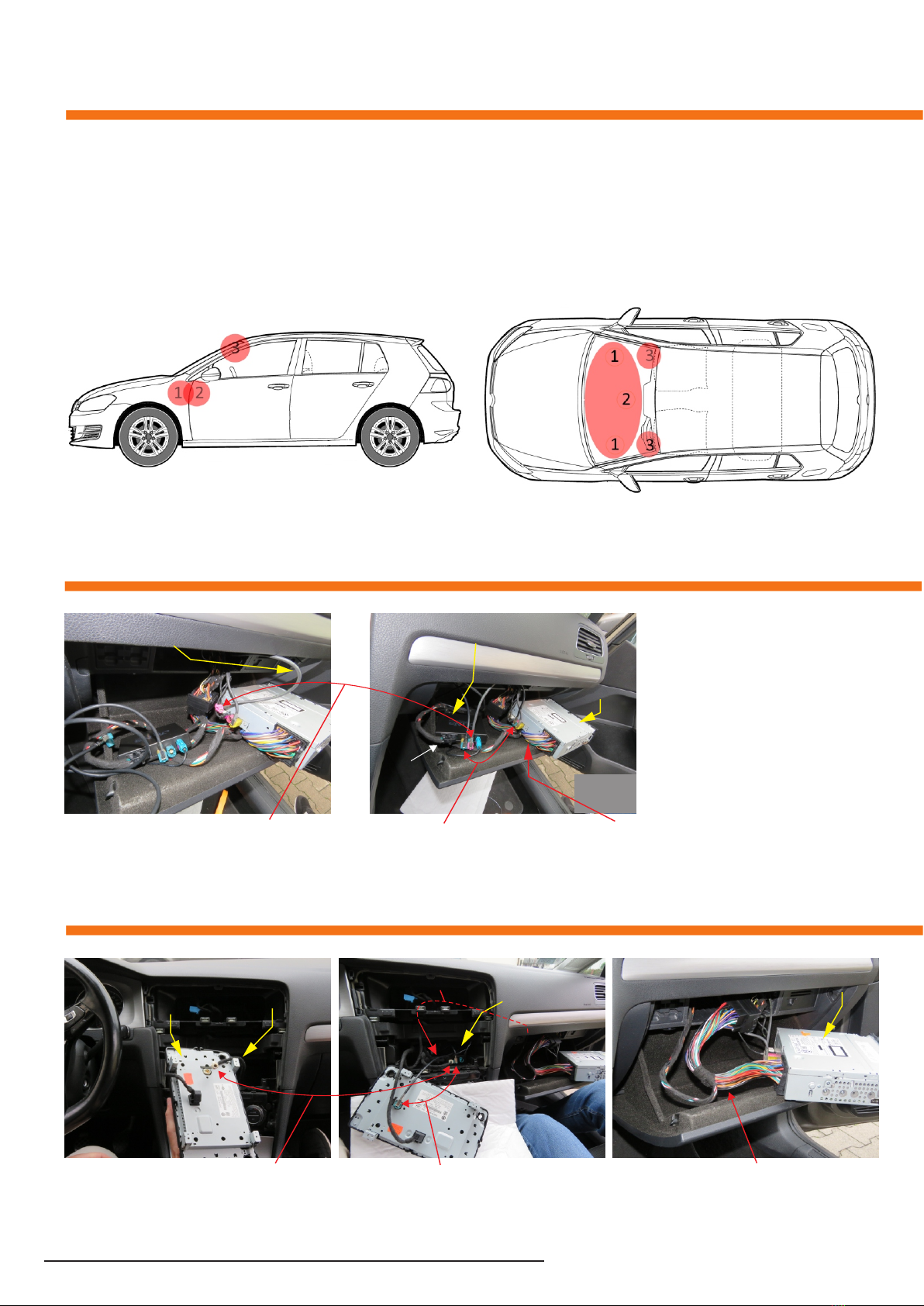 3
1 2
1
3
2
1
3