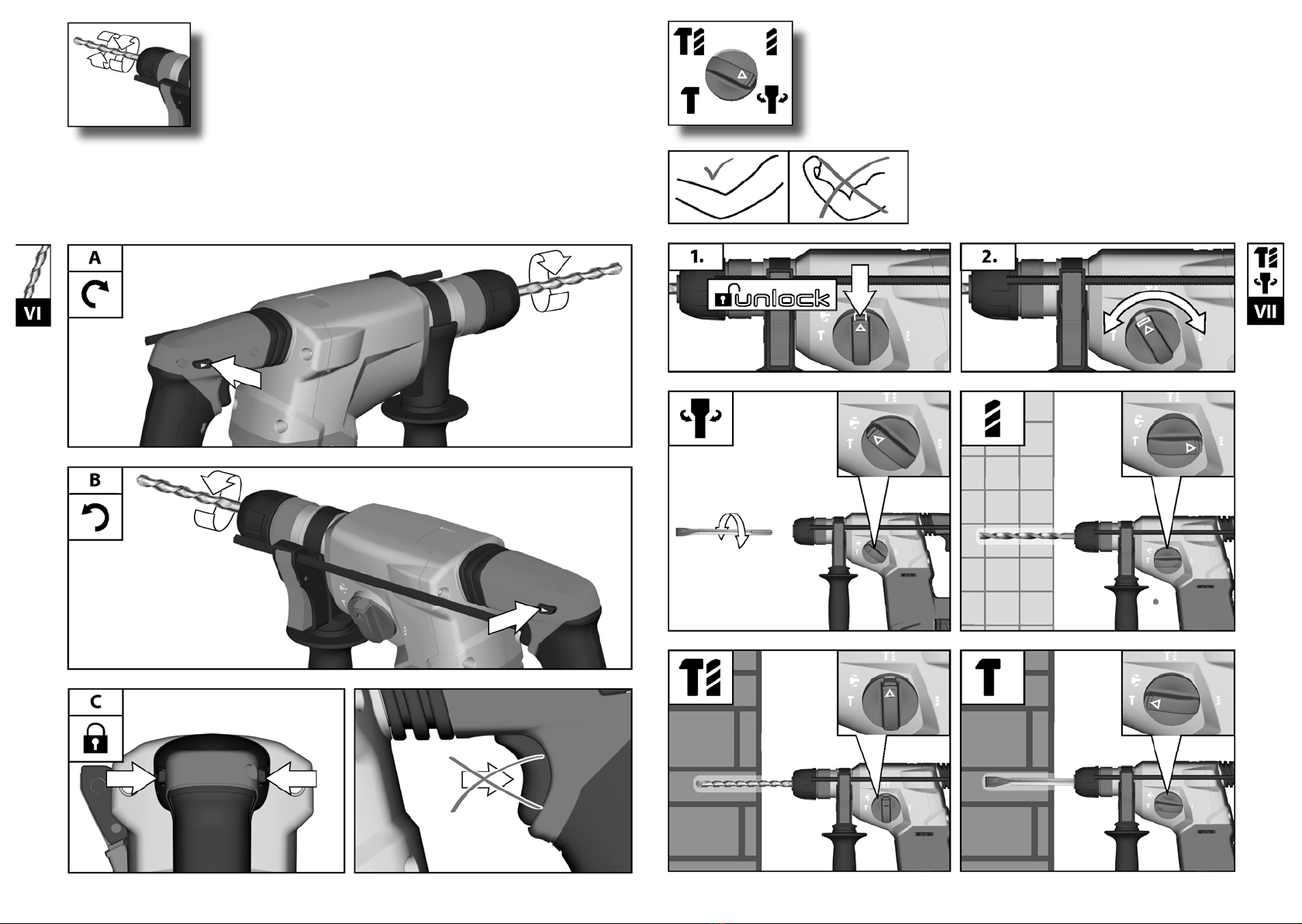 VI

A

B

C

1.

unlock

2.

VII