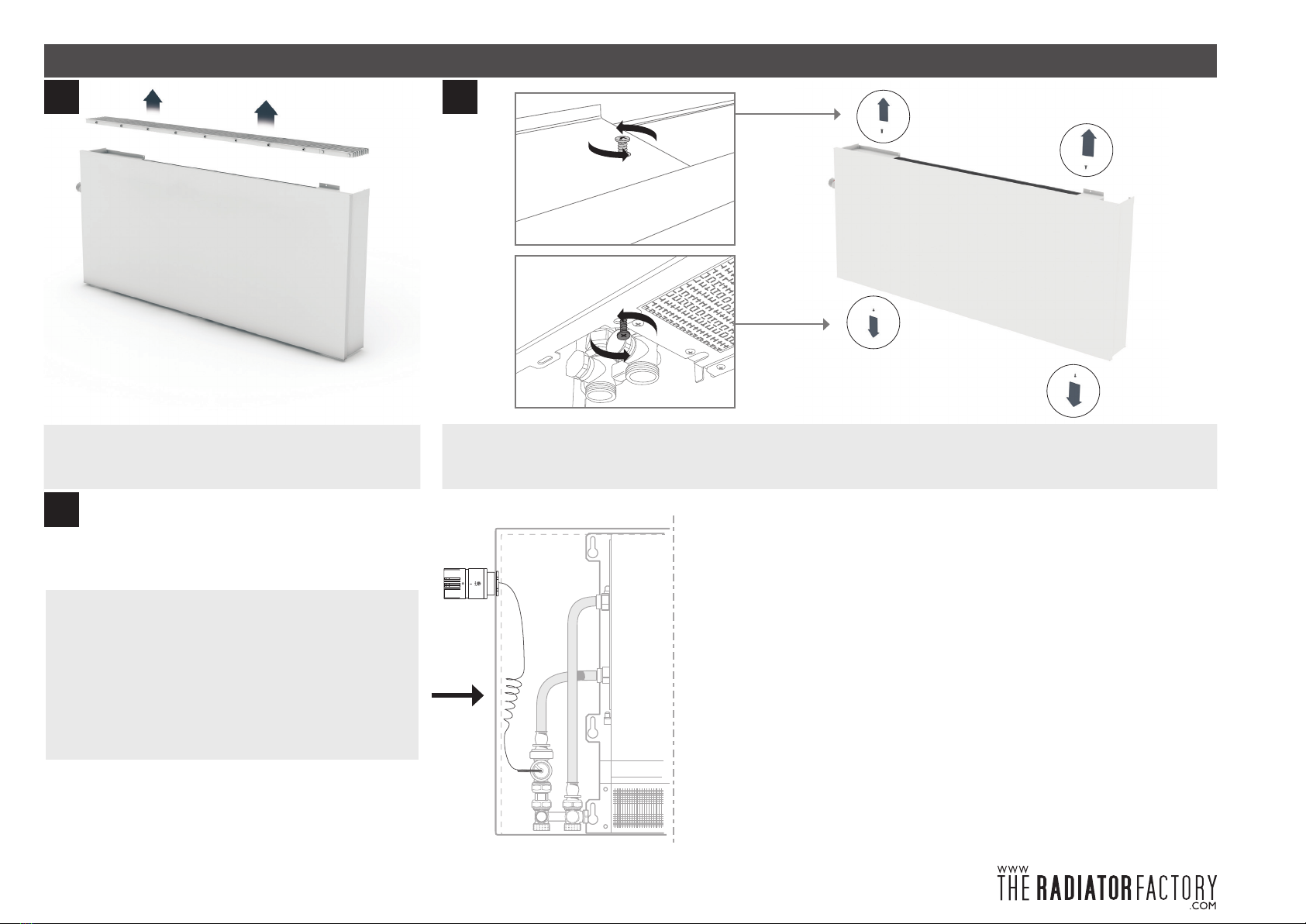 WWW
THE RADIATOR FACTORY
.COM