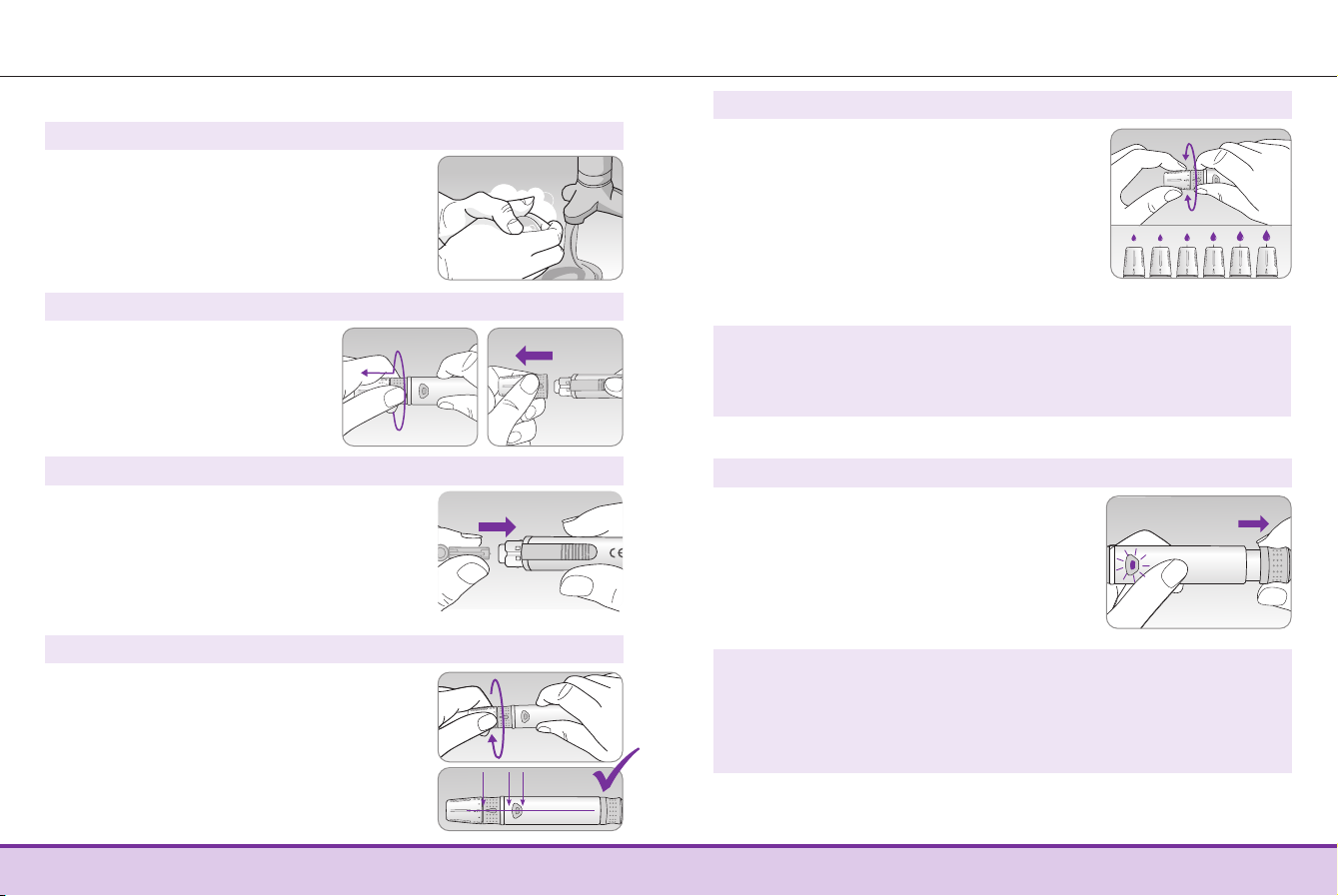 CE