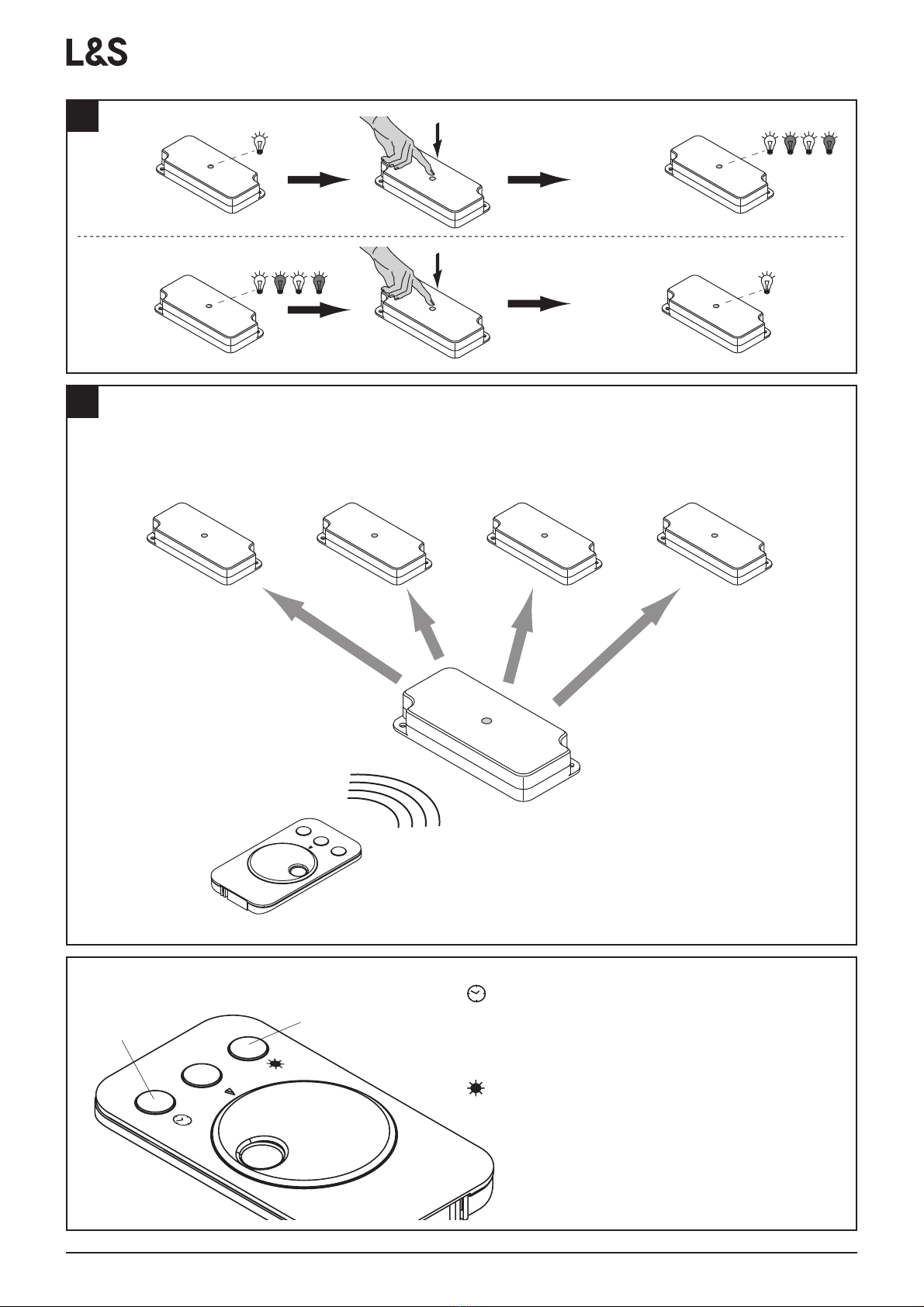 L&S