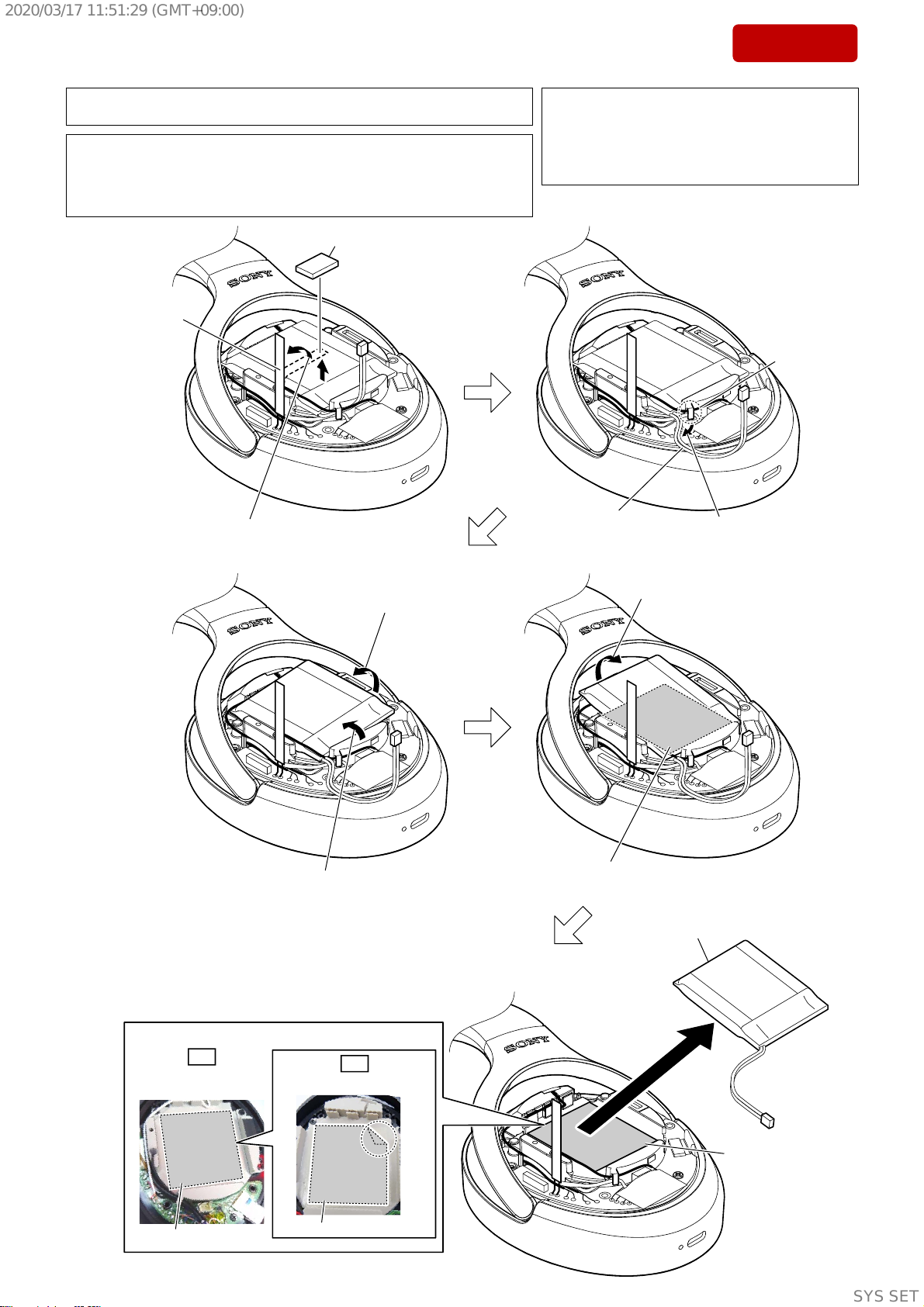 2020/03/17 11:51:29 (GMT+09:00)

SONY

SONY

SONY

SONY

SONY

SYS SET