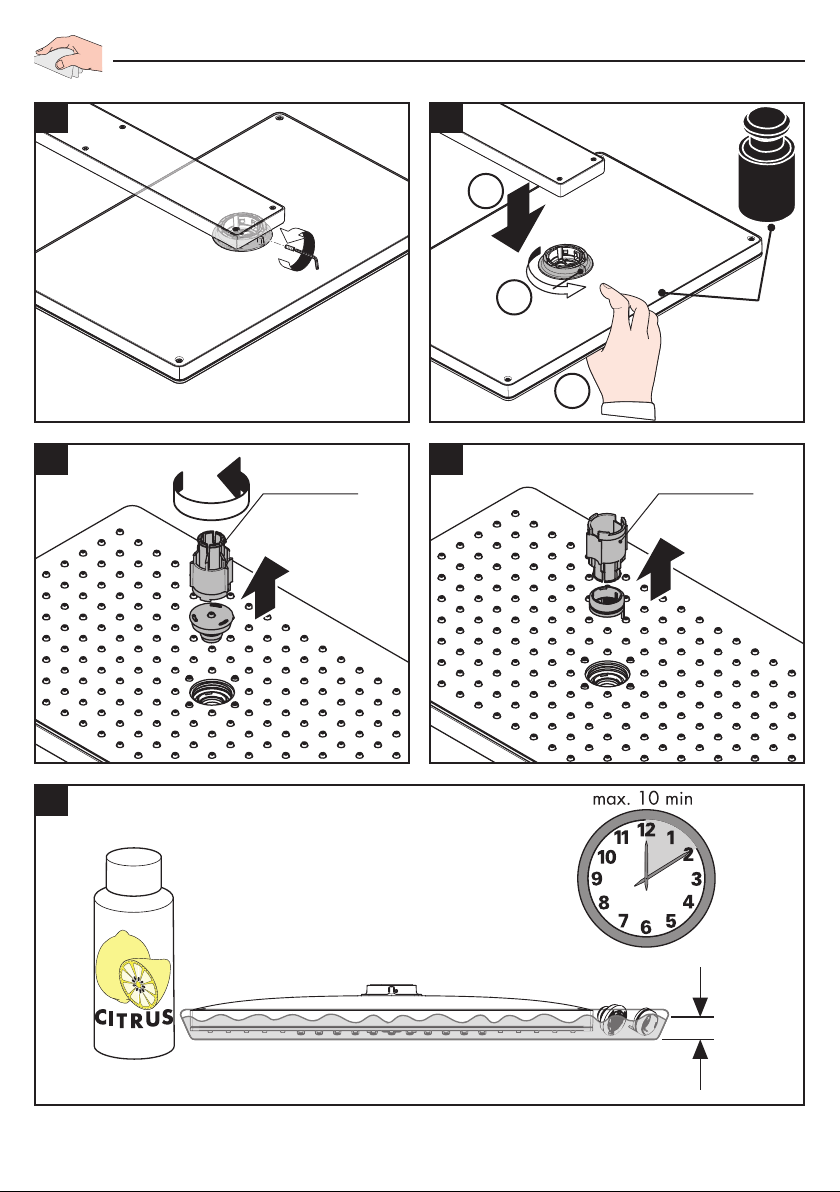 max. 10 min

12
1
2
3
4
5
6
7
8
9
10
11

CITRUS