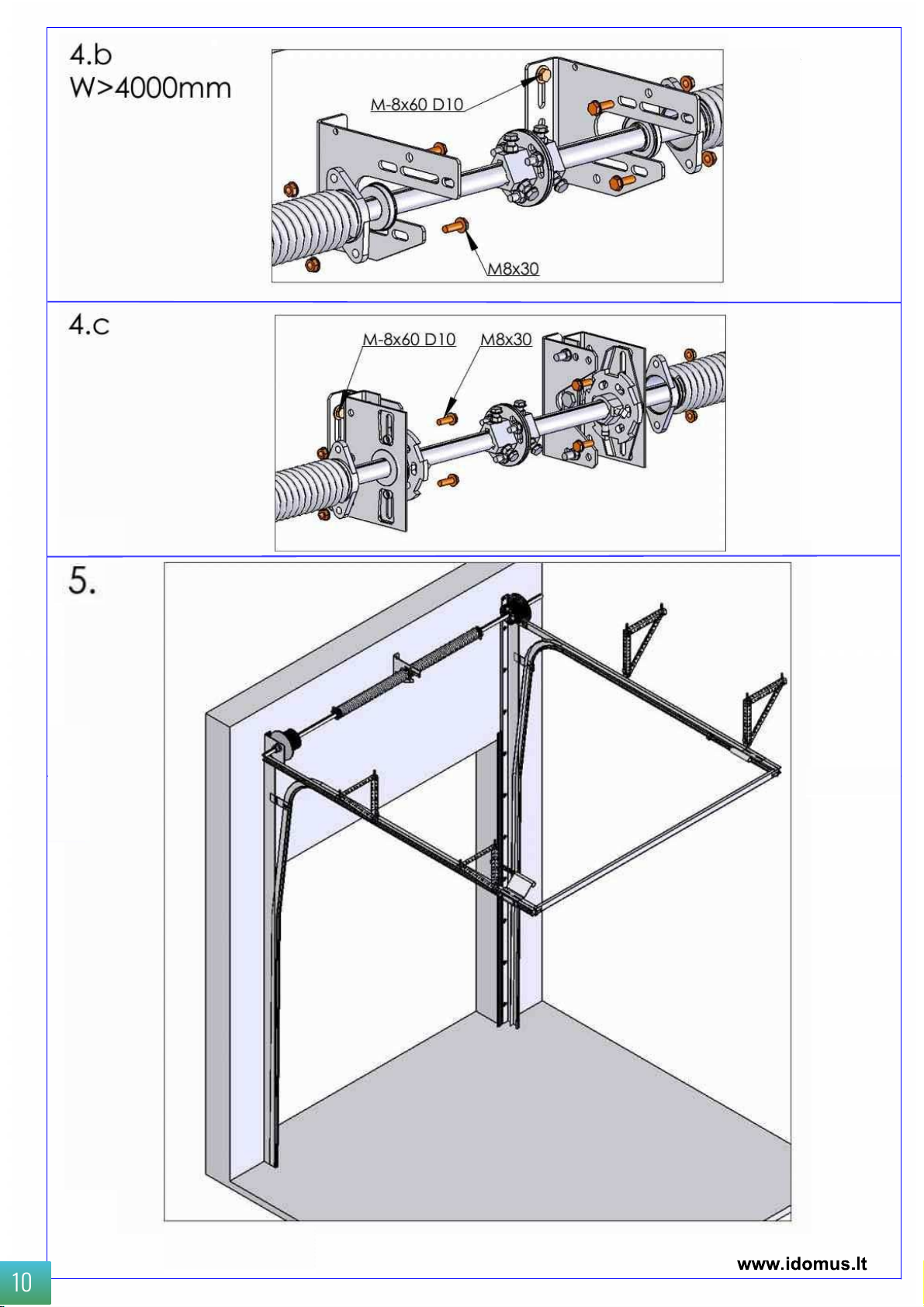 4.b
W>4000mm

M-8x60 D10

M8x30

4.c

M-8x60 D10

M8x30

5.

www.idomus.lt

10