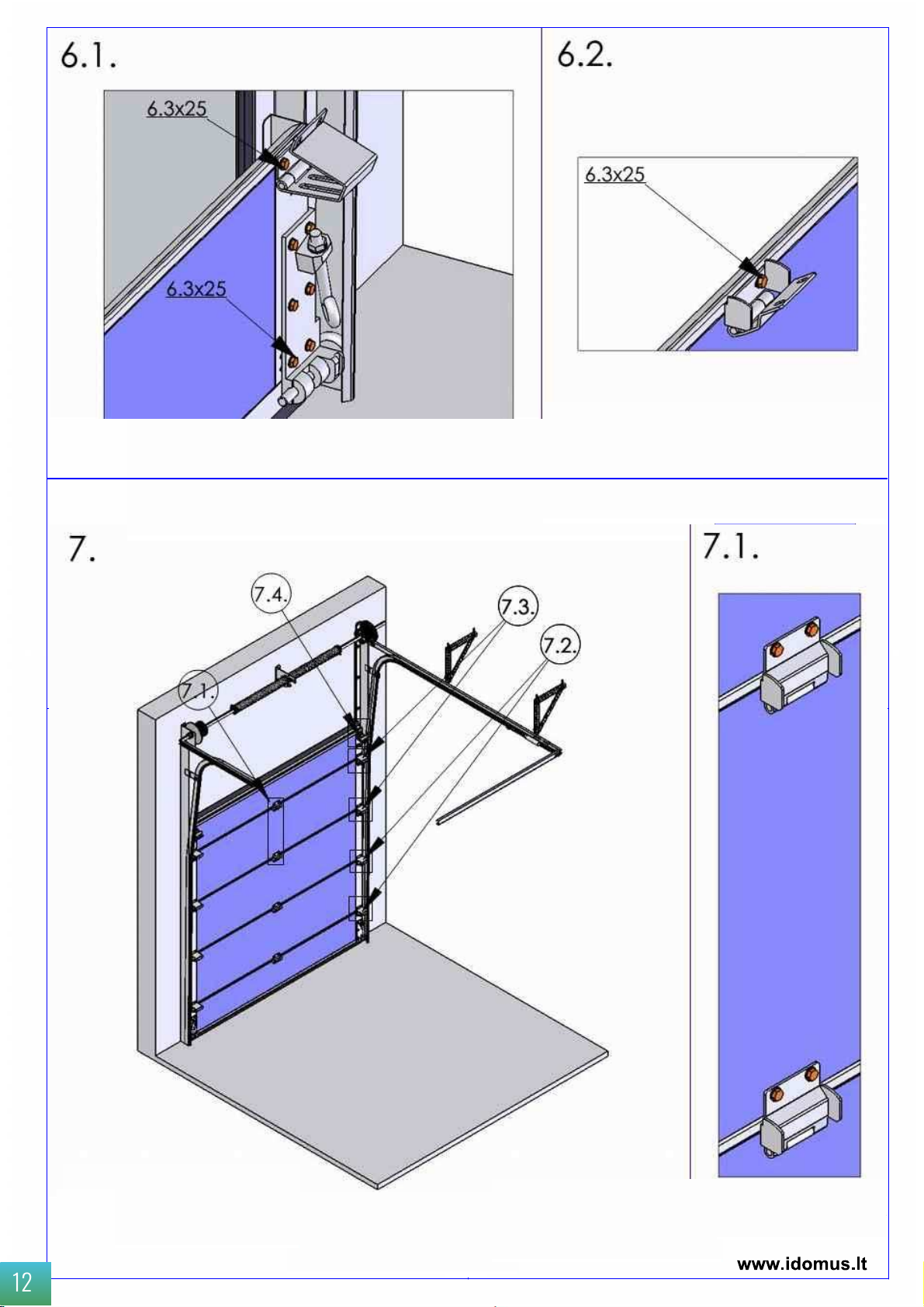 6.1.

6.3x25

6.3x25

6.2.

6.3x25

7.

7.4.

7.3.

7.2.

7.1.

7.1.

www.idomus.lt

12