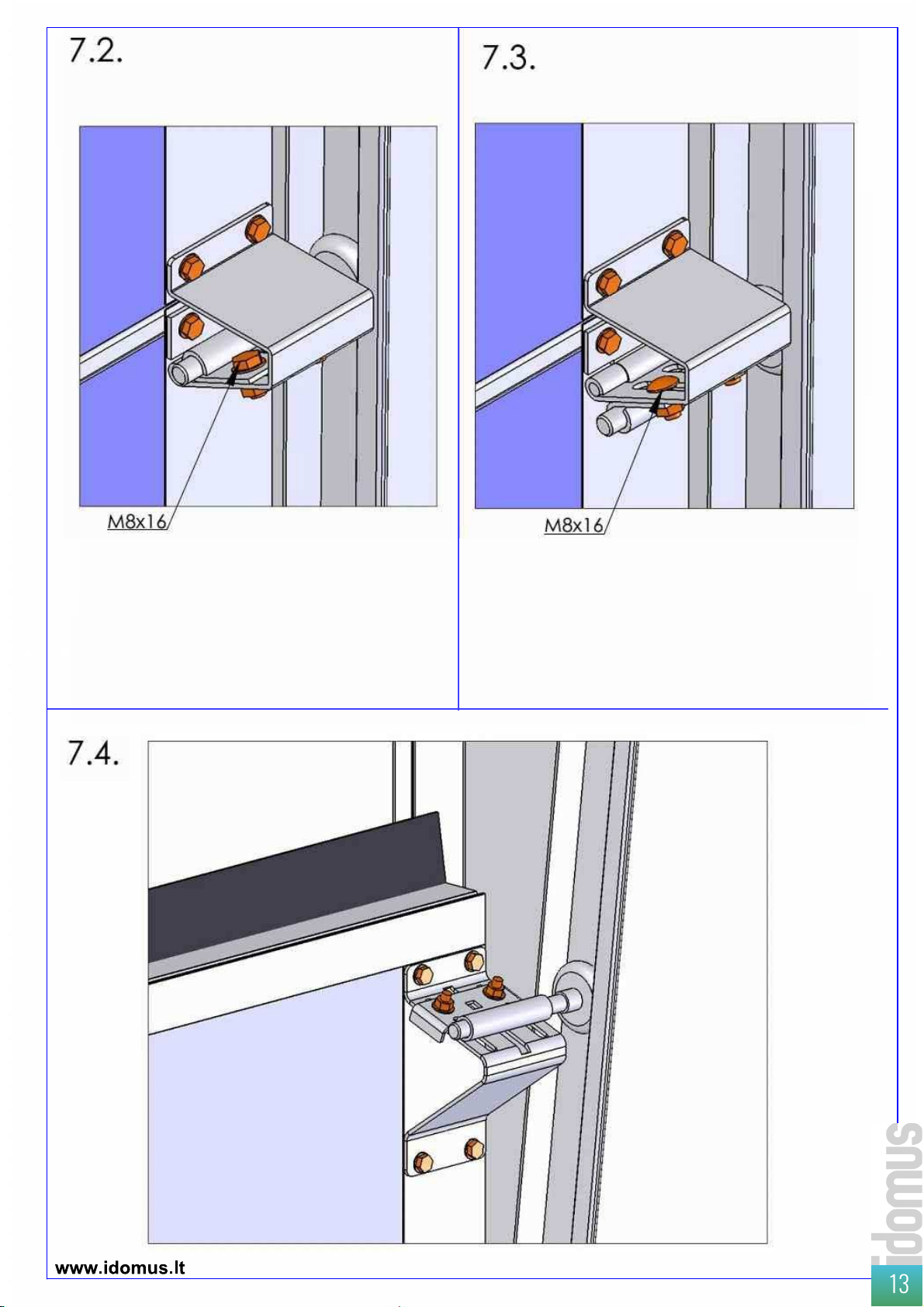 7.2.

M8x16

7.3.

M8x16

7.4.

www.idomus.lt

idomus

13