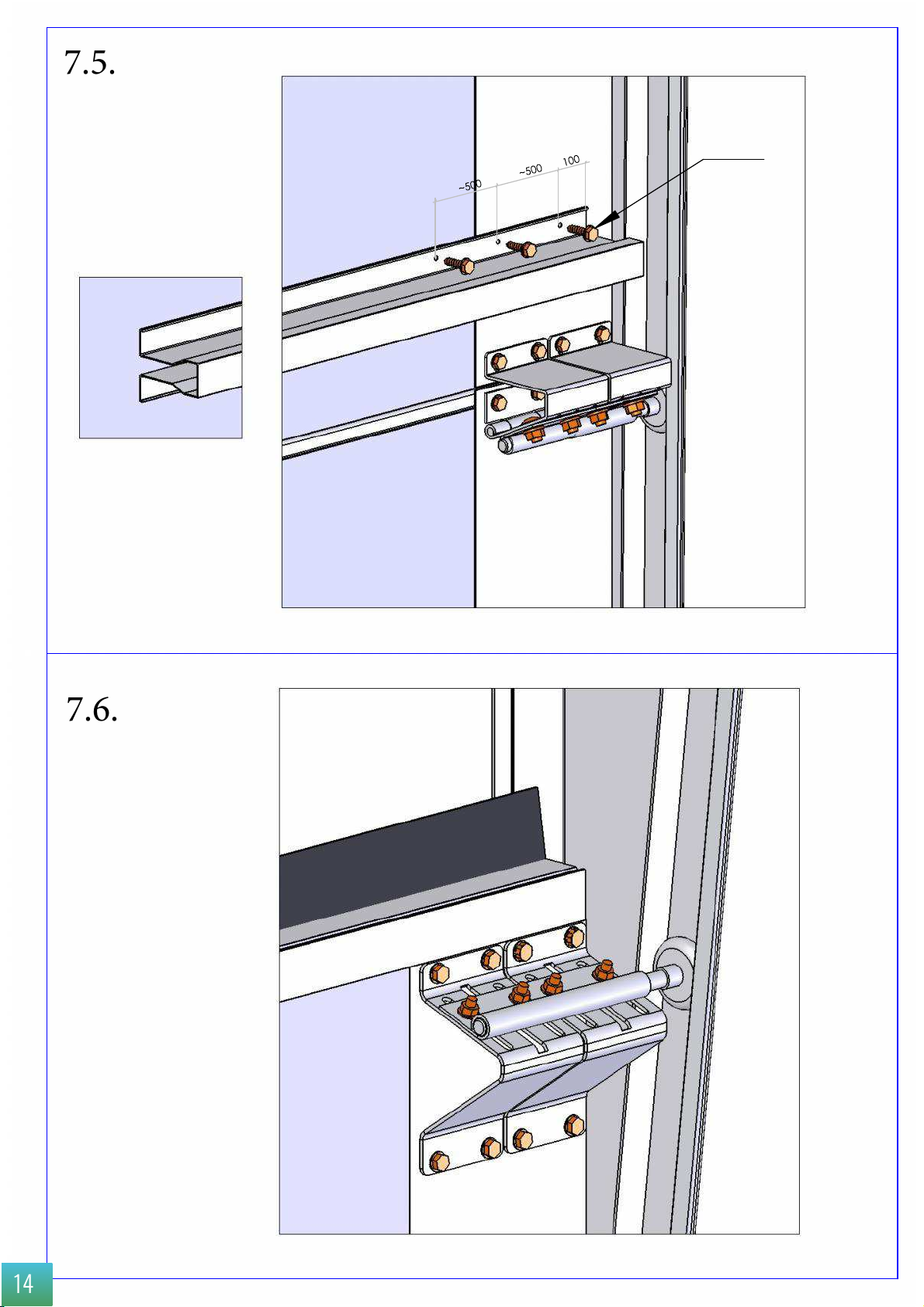 7.5.

~500

~500

100

7.6.

14