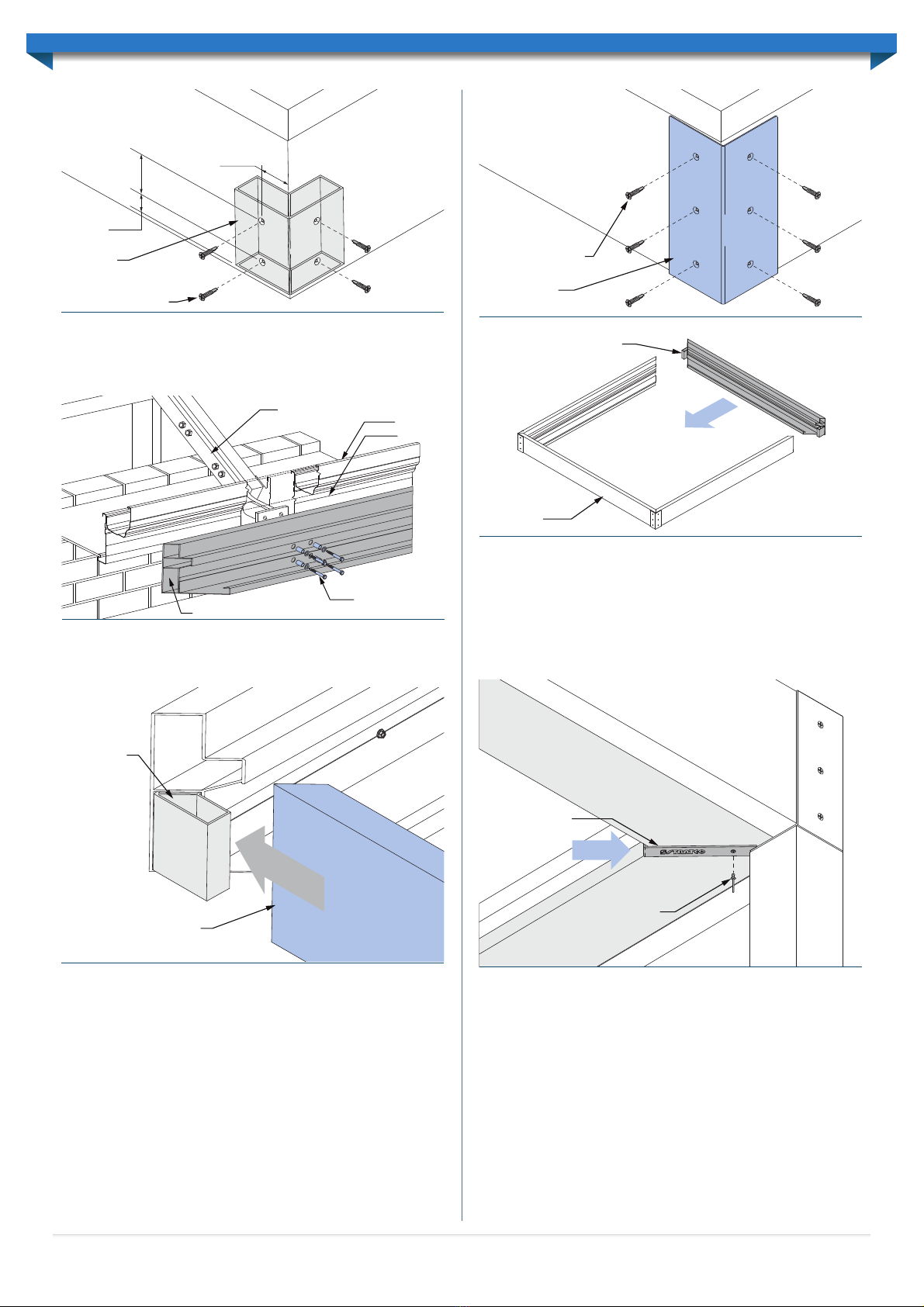 STRATCO