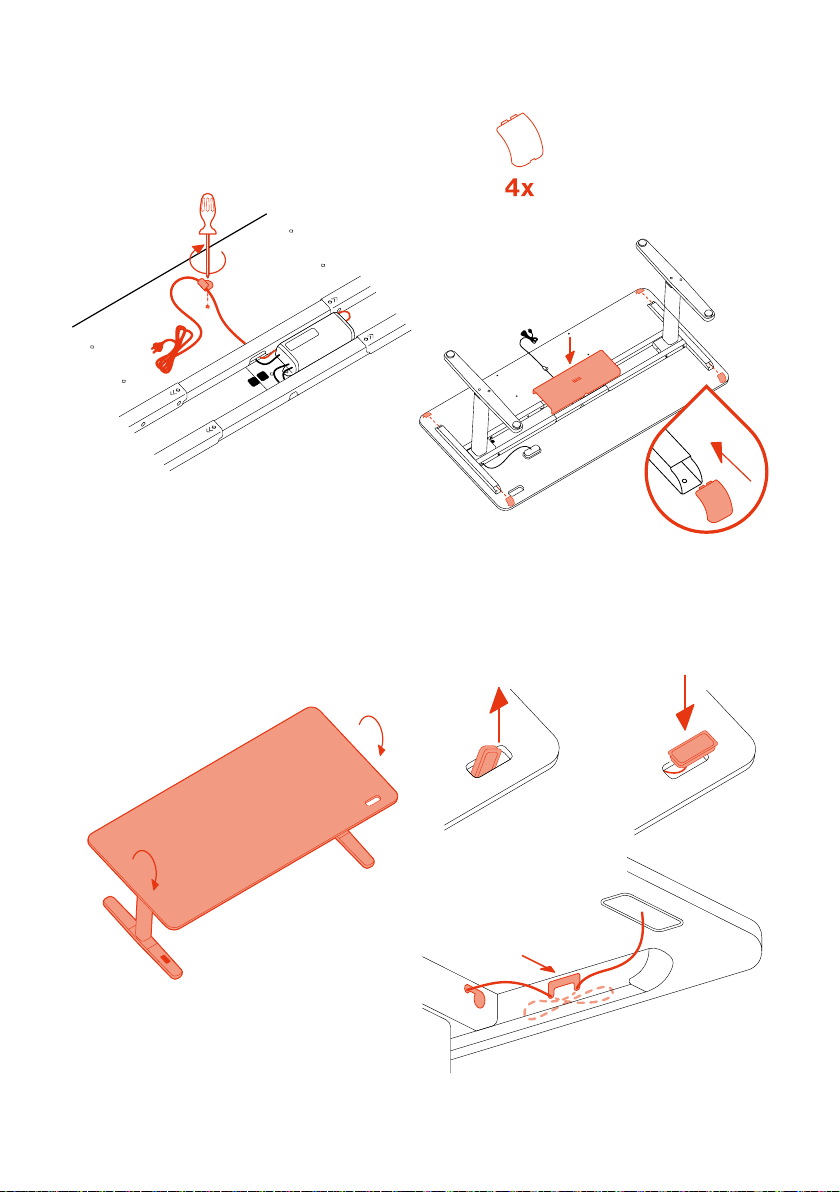 4x