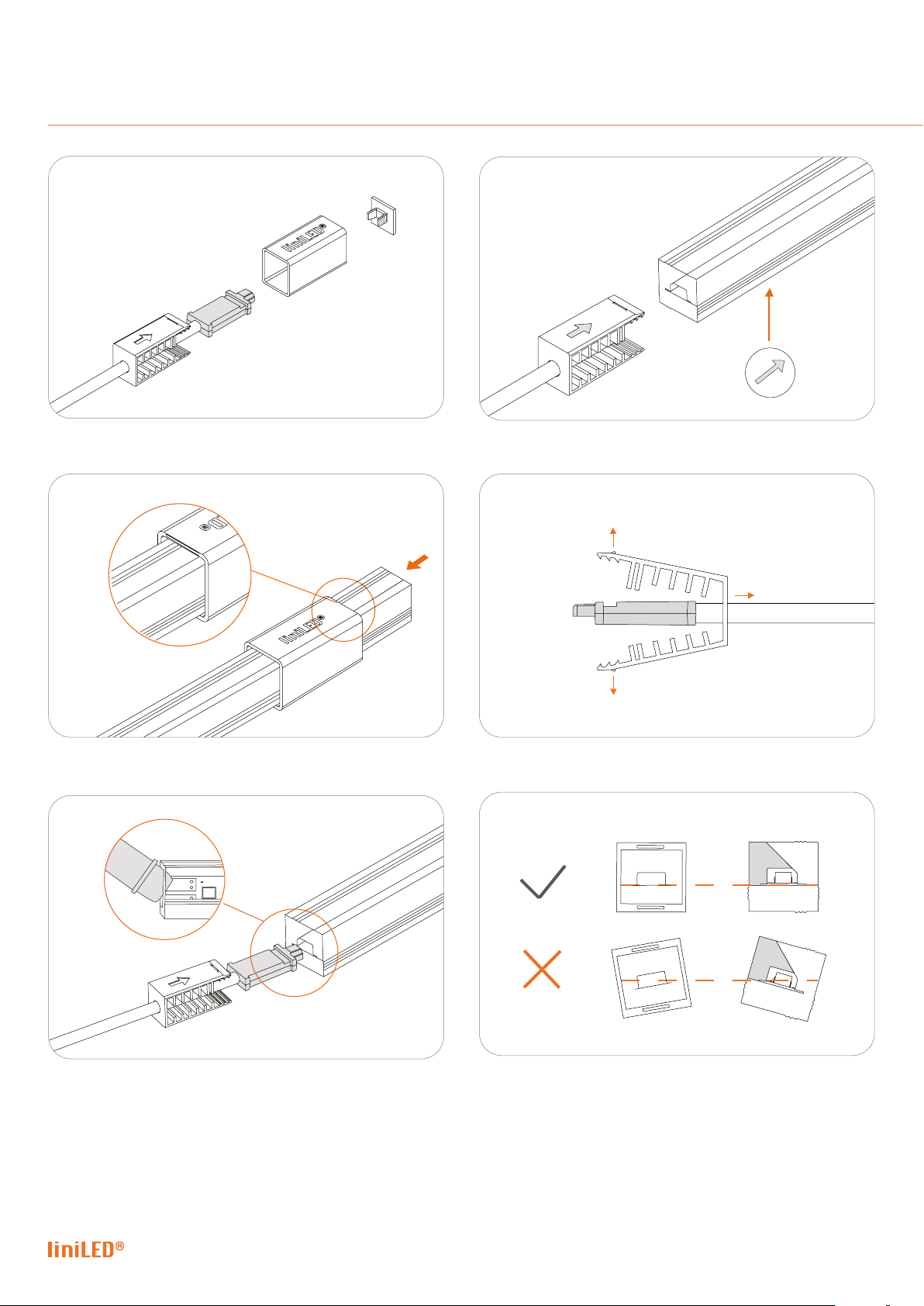 liniLED®

liniLED®

liniLED®