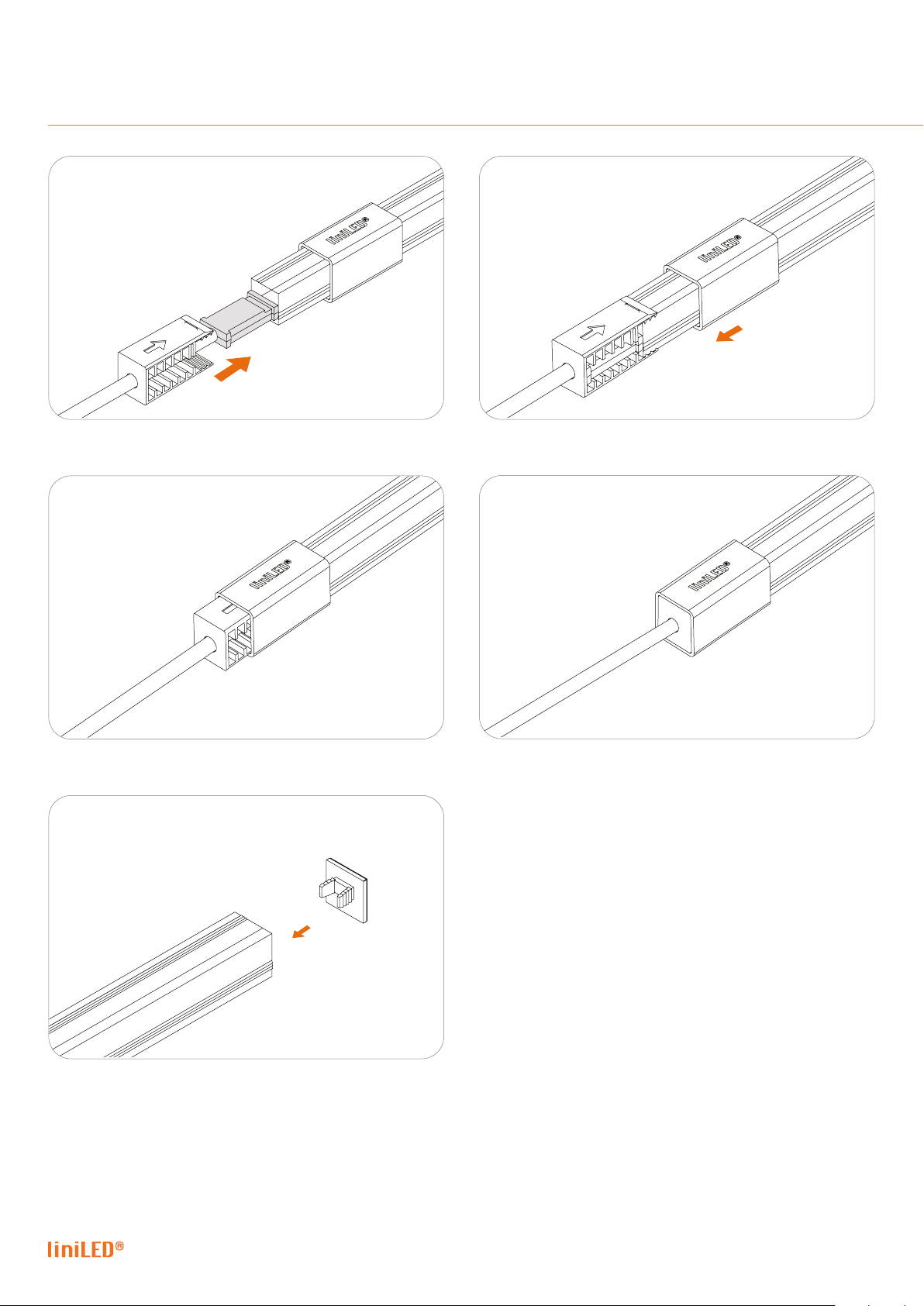 liniLED®

liniLED®

liniLED®

liniLED®

liniLED®