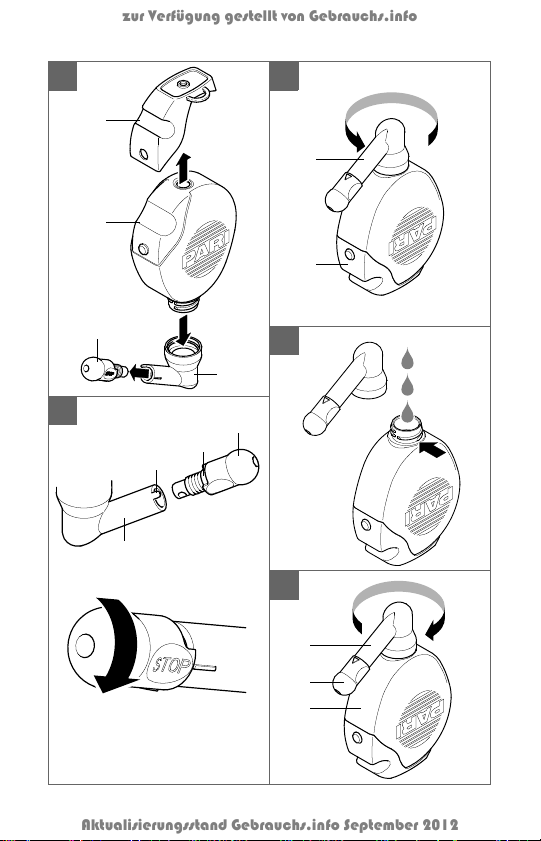 zur Verfügung gestellt von Gebrauchs.info

PARI

PARI

PARI

STOP

PARI

Aktualisierungsstand Gebrauchs.info September 2012