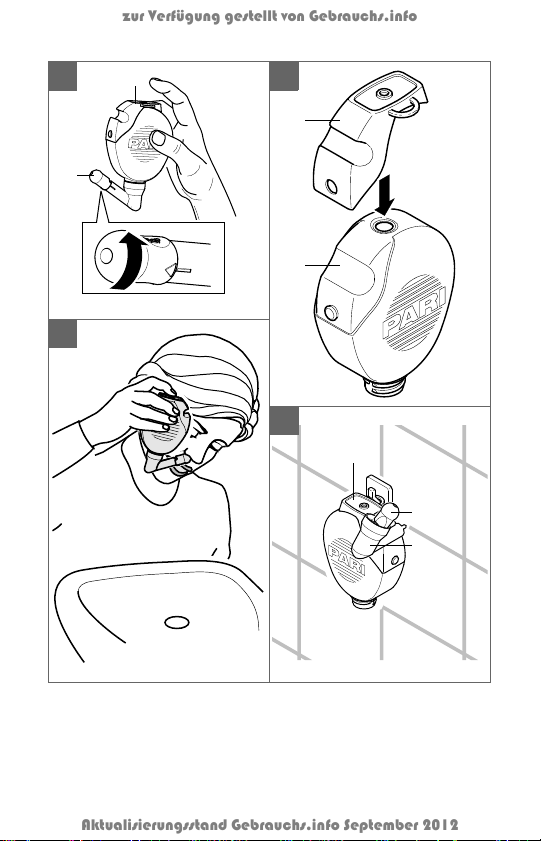 zur Verfügung gestellt von Gebrauchs.info

PARI

PARI

PARI

Aktualisierungsstand Gebrauchs.info September 2012