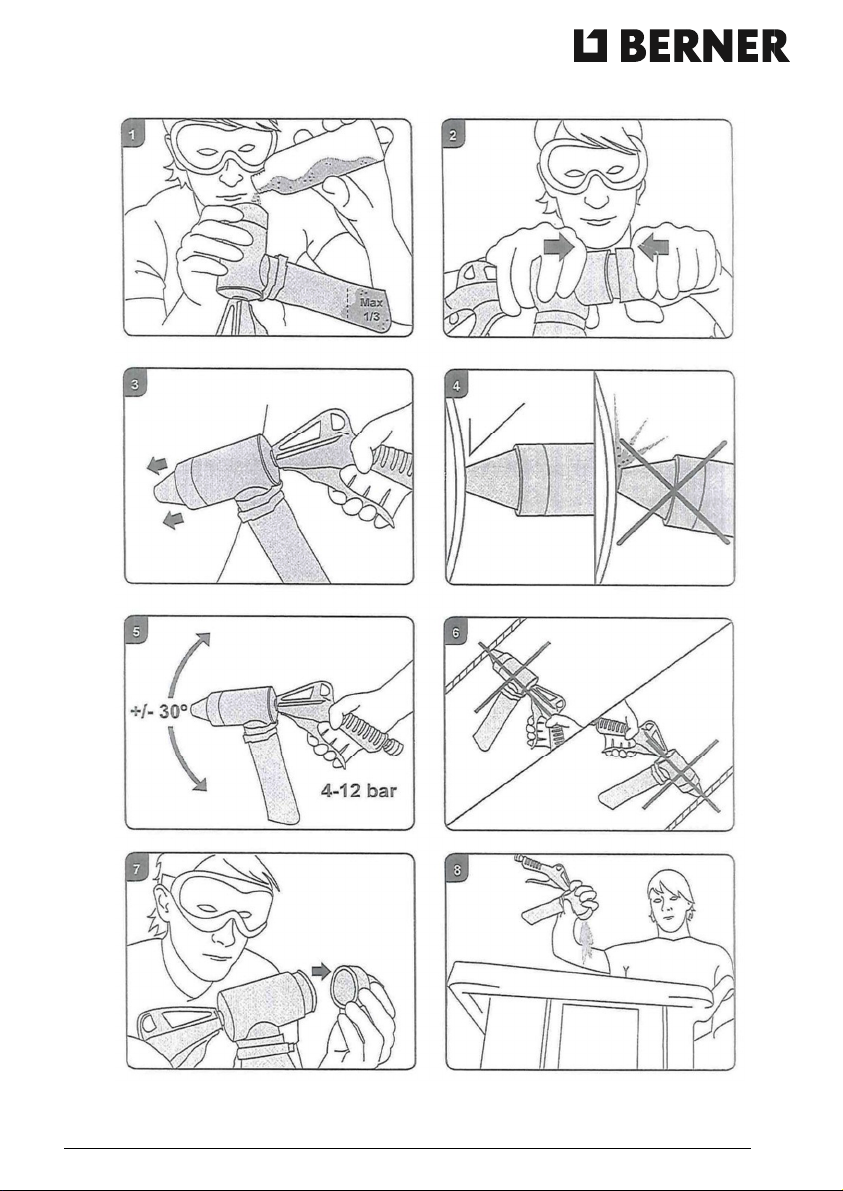 BERNER

1

Max
1/3

2

3

4

5

+/- 30°

4-12 bar

6

7

8