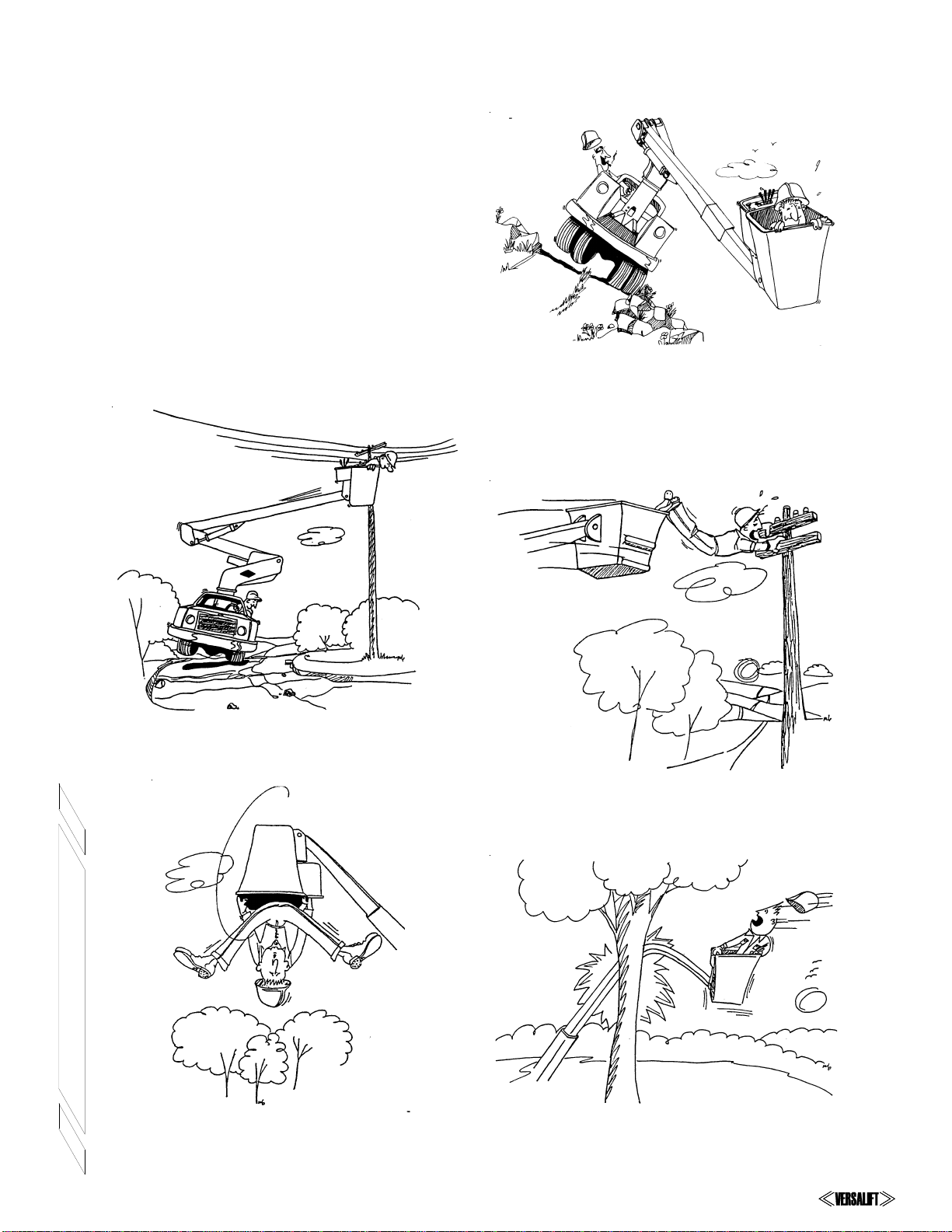 VERSALIFT