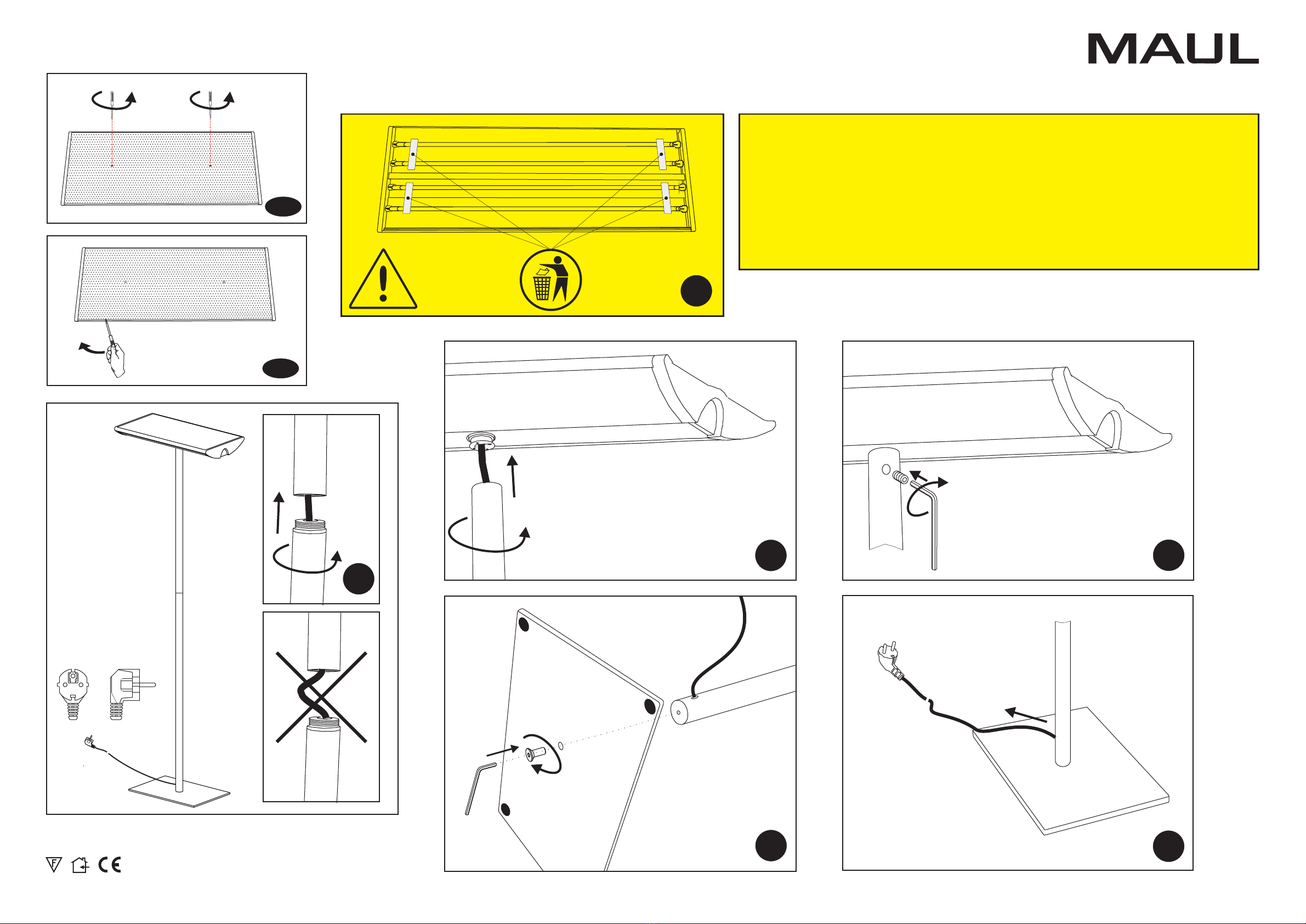 MAUL

F

CE