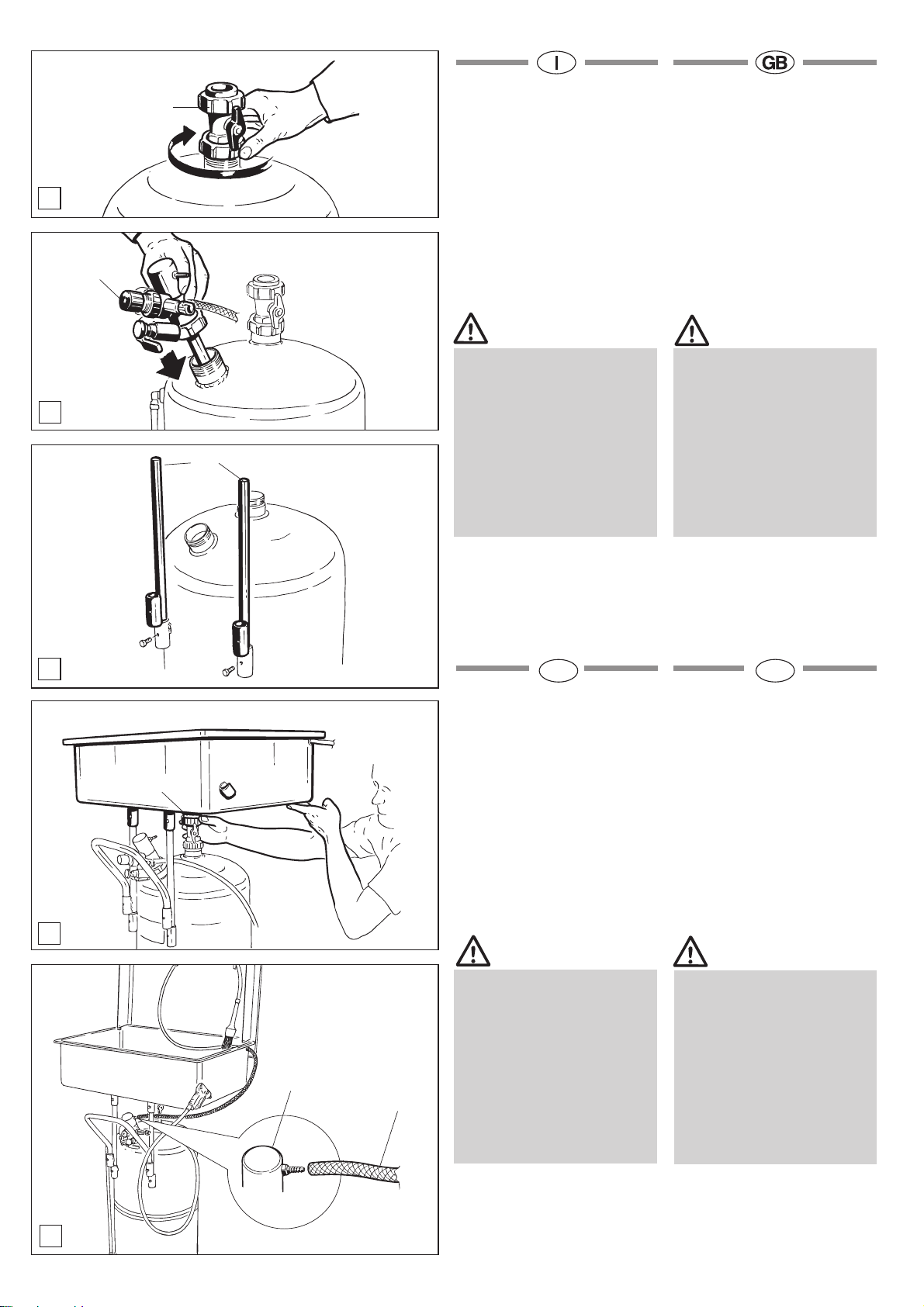 I

GB