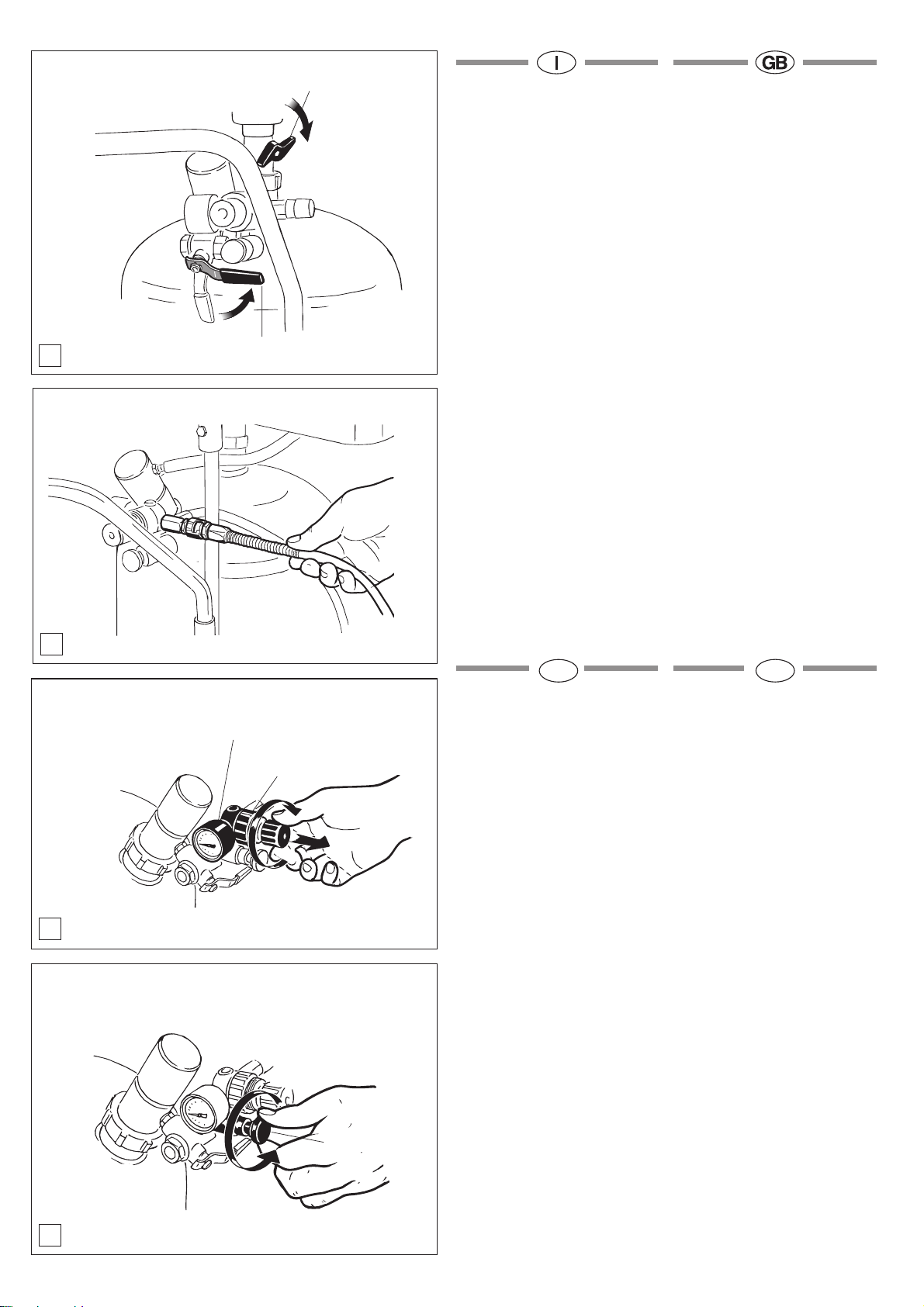 I

GB