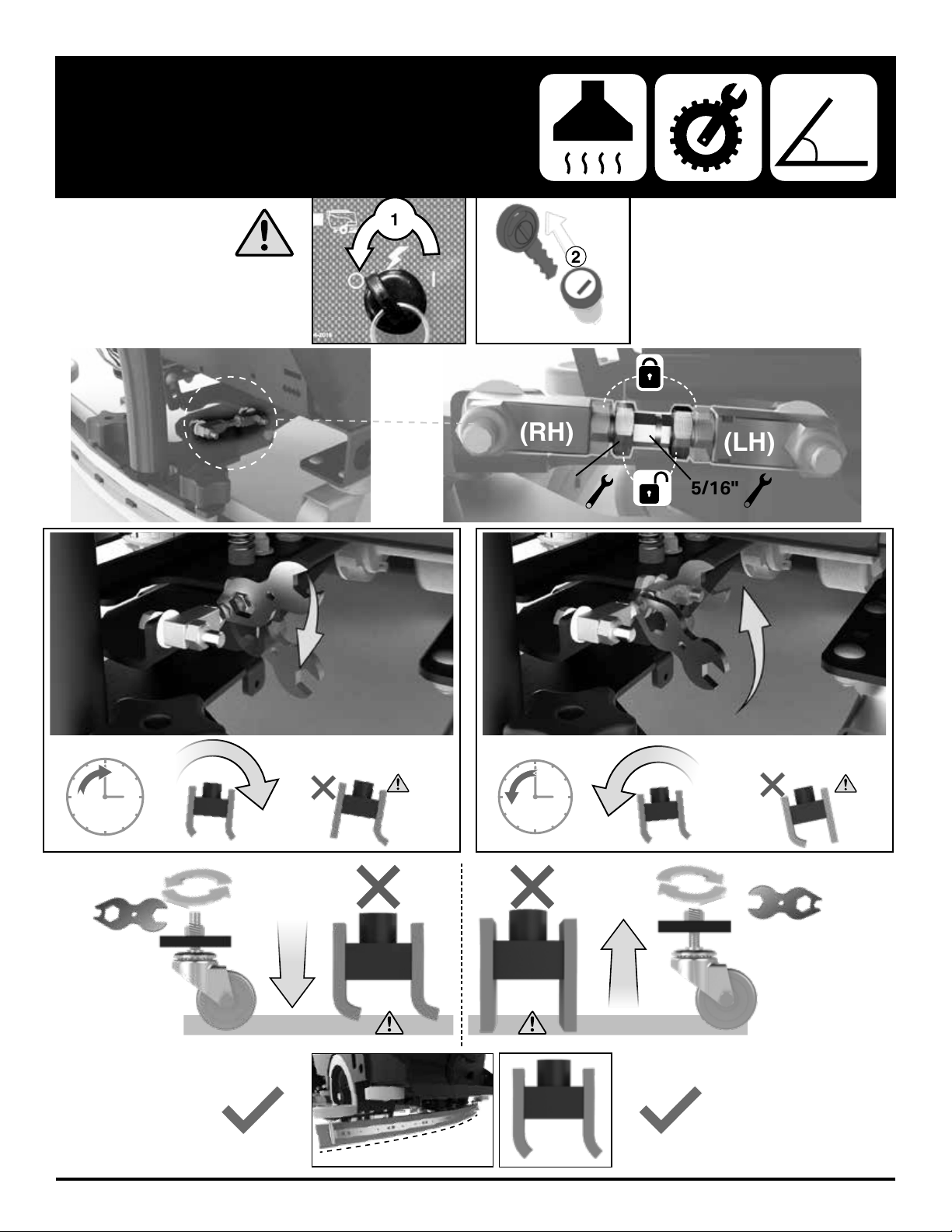 1

2

(RH)

(LH)

5/16"